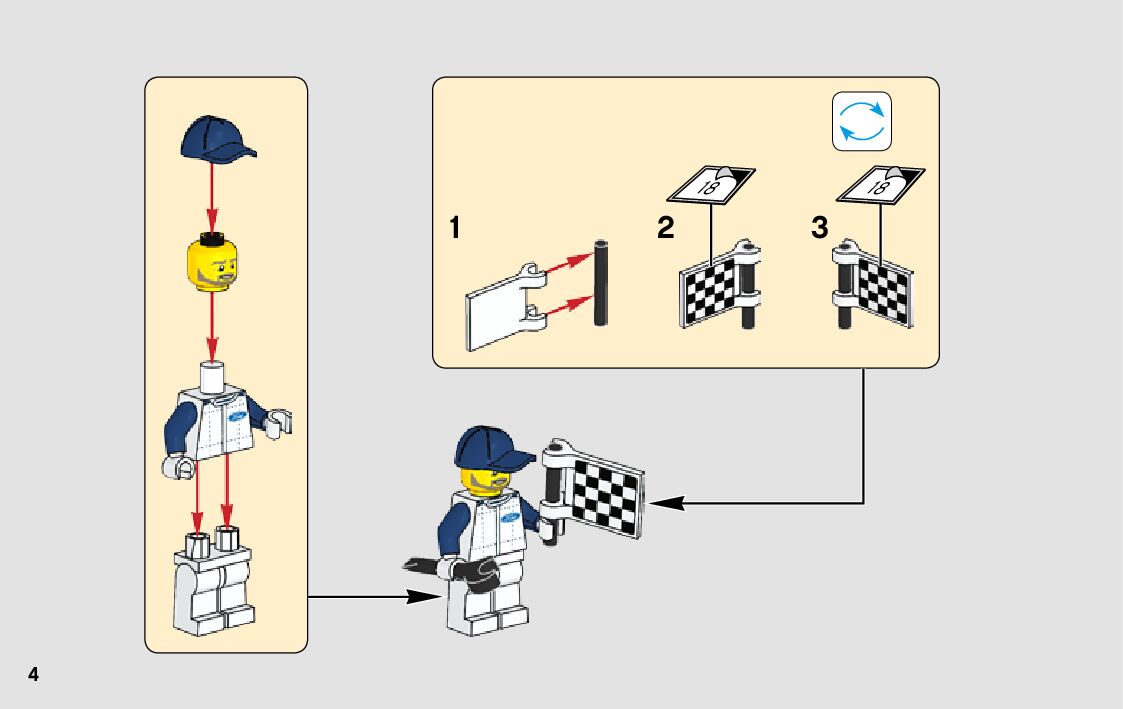 1

2
18

3
18

4