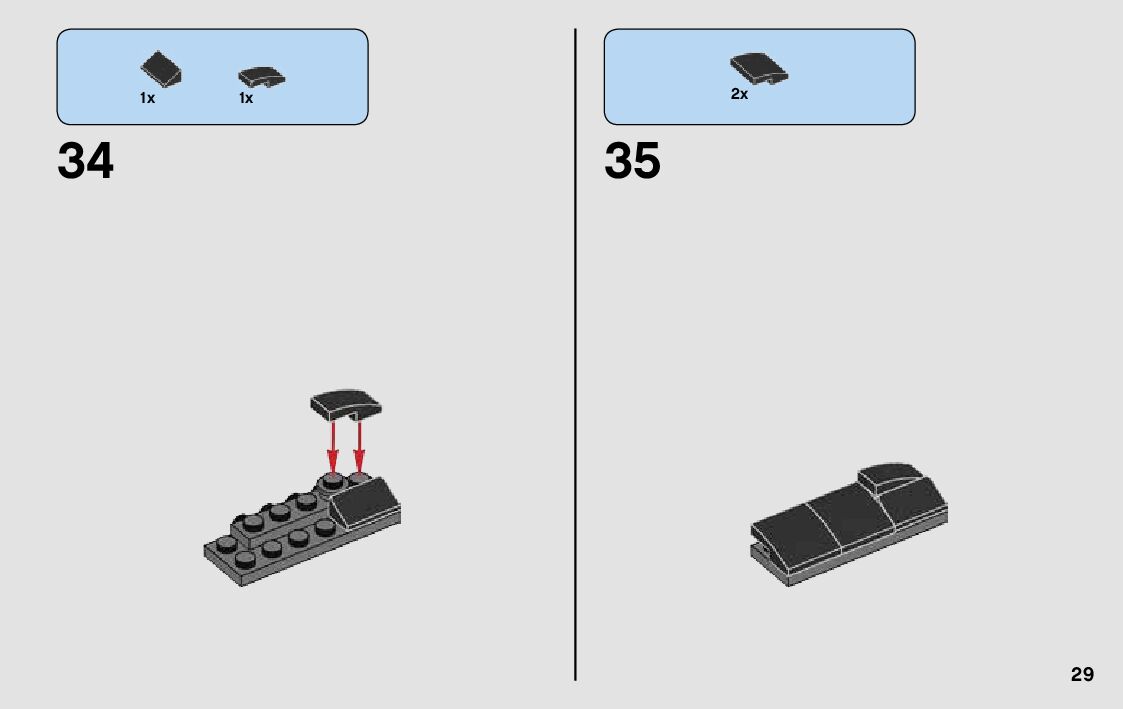 1x 1x

34

2x

35

29