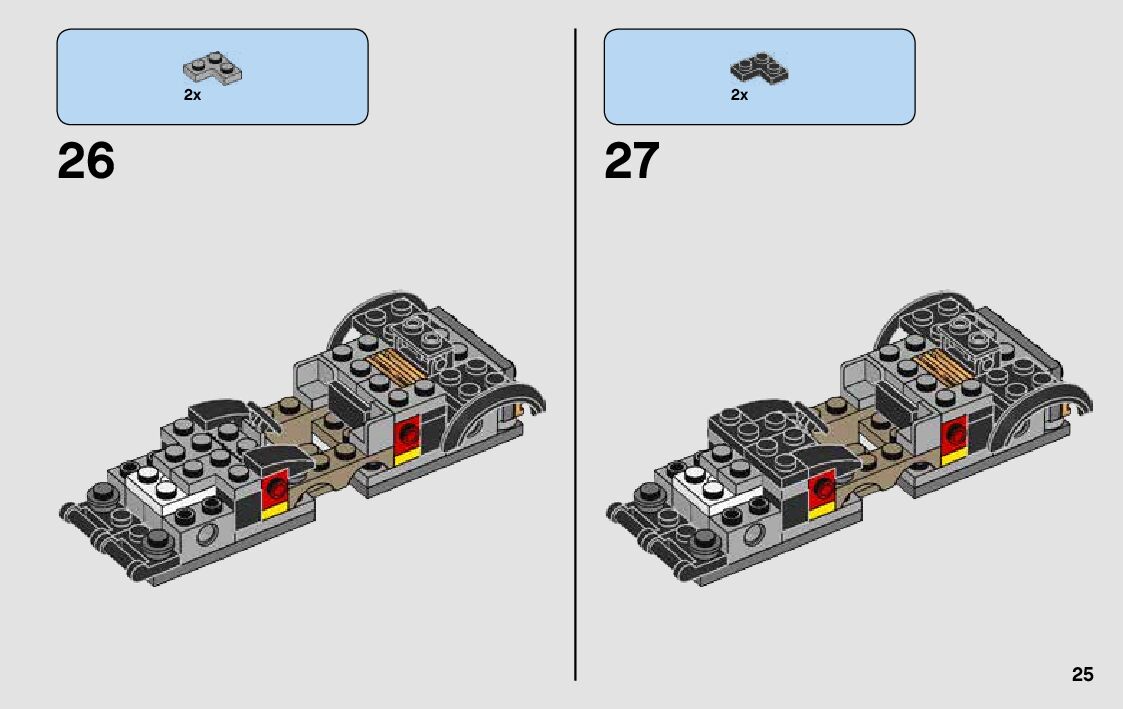 2x

26

2x

27

25