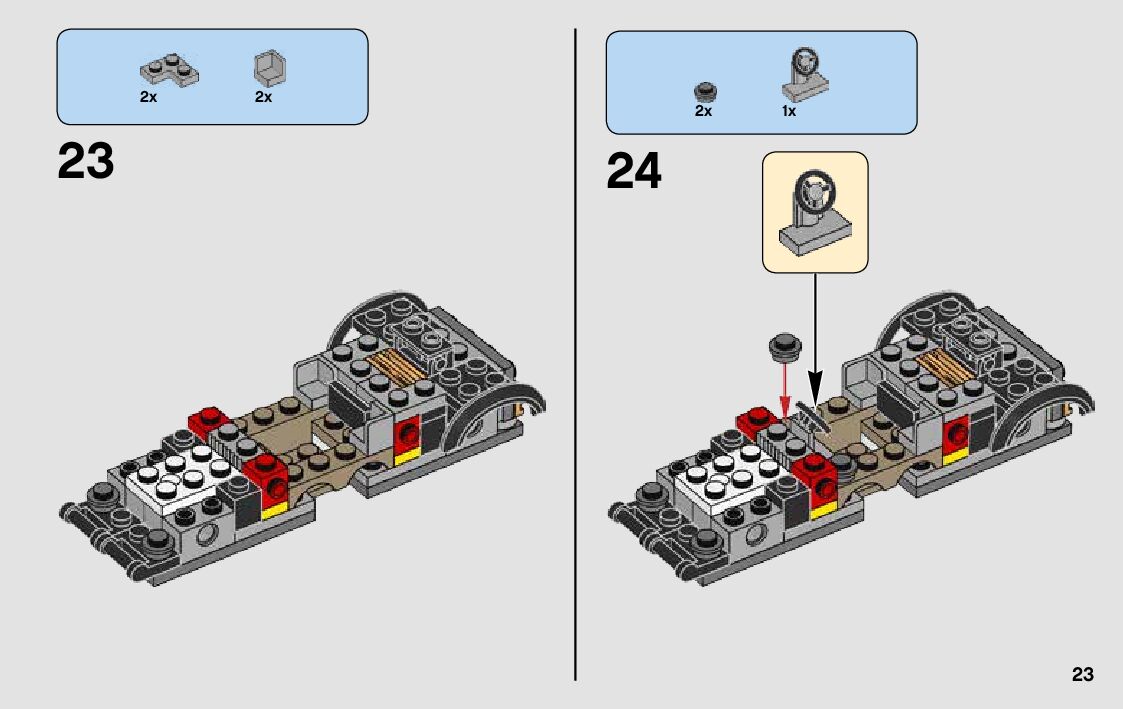 2x 2x

23

2x 1x

24

23