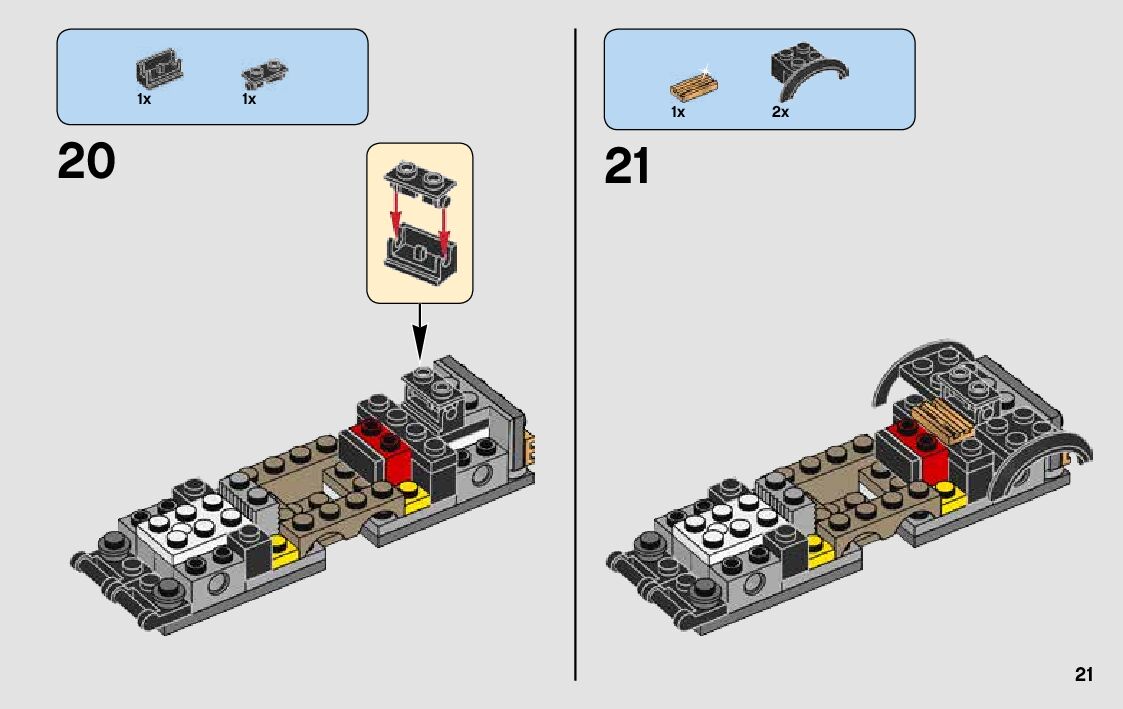 1x 1x

20

1x 2x

21

21