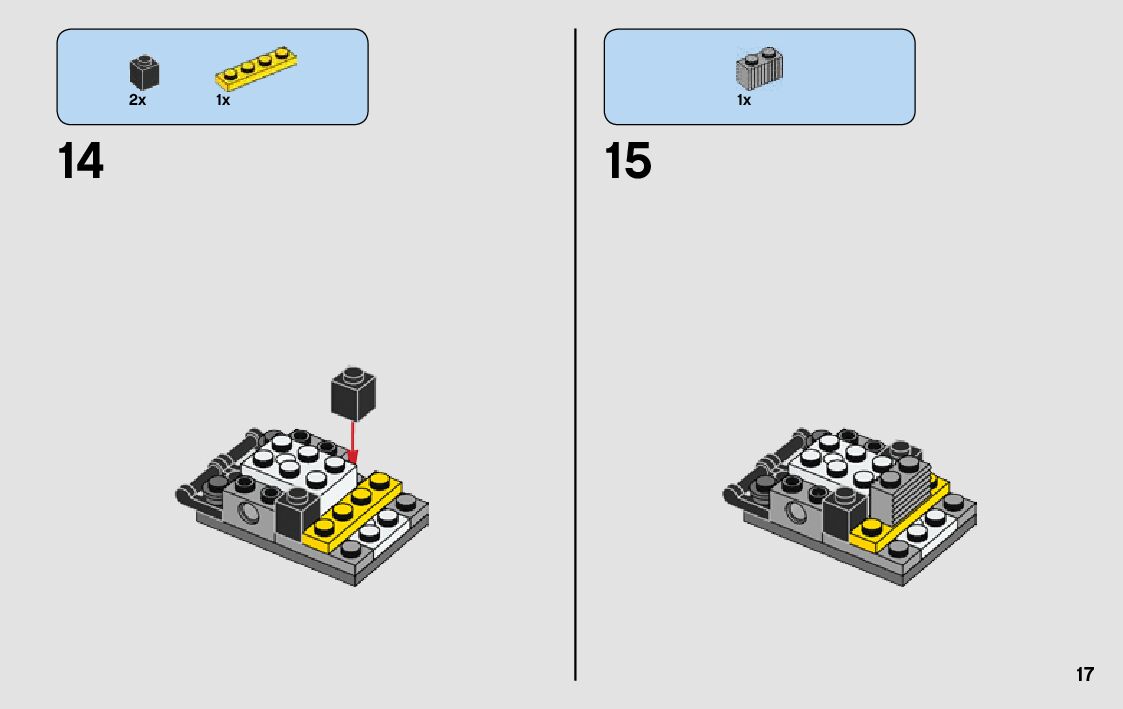 2x 1x

14

1x

15

17