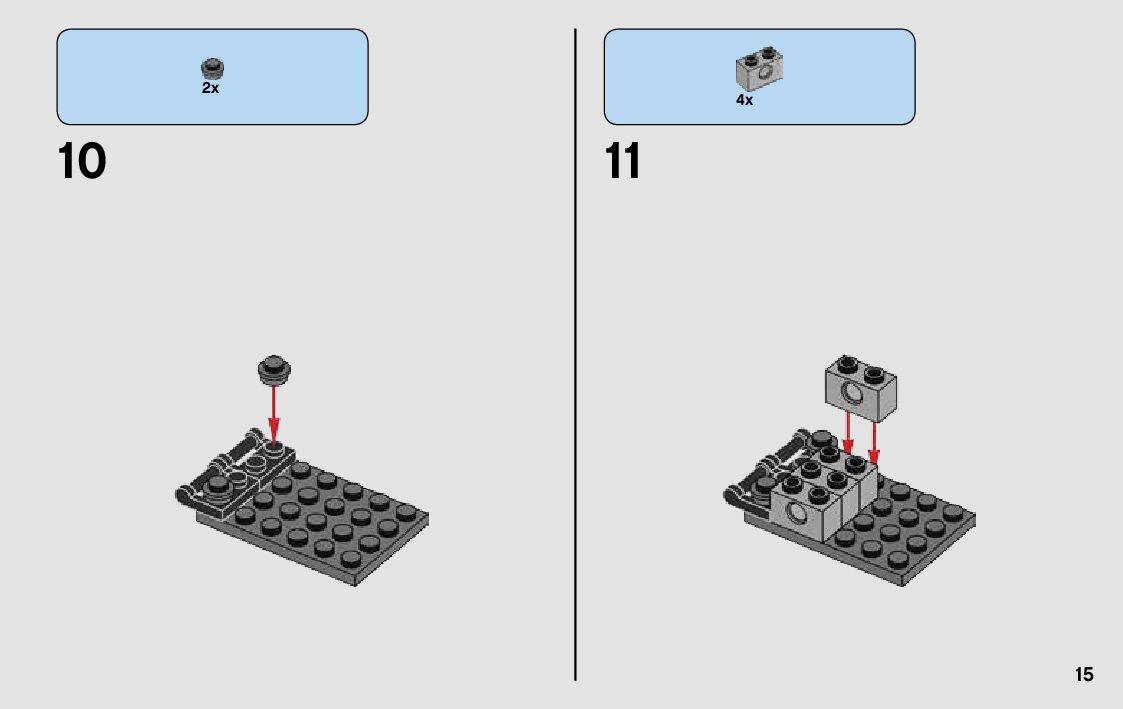 2x

10

4x

11

15