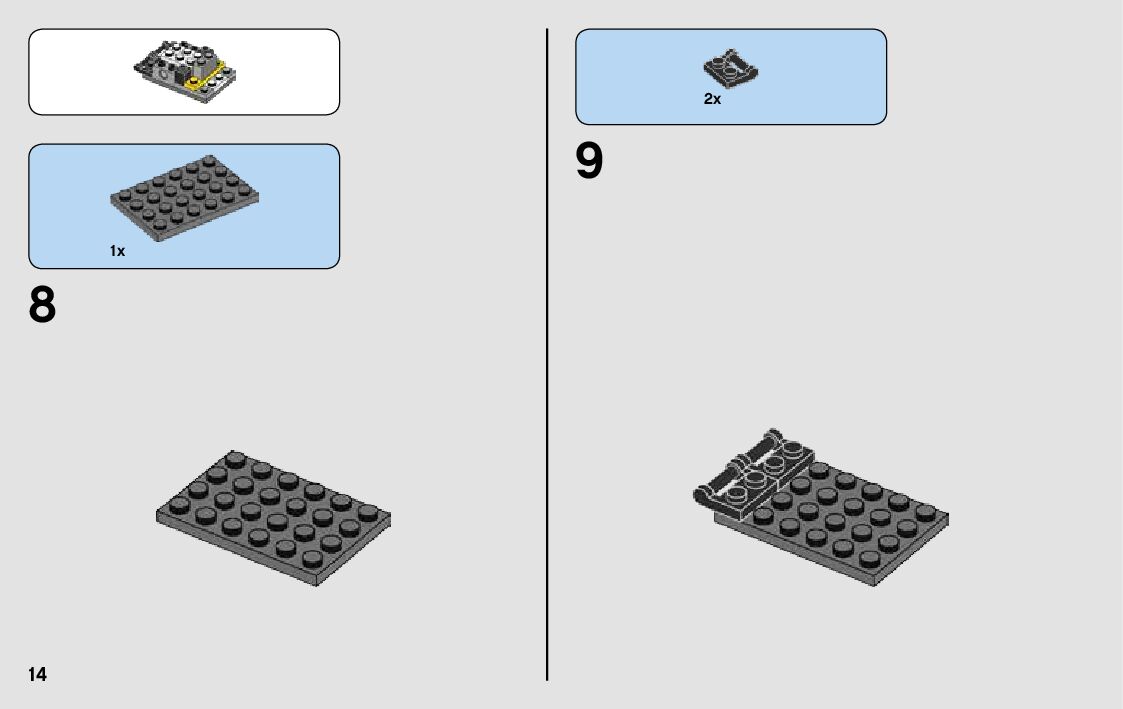 1x

8

14

2x

9