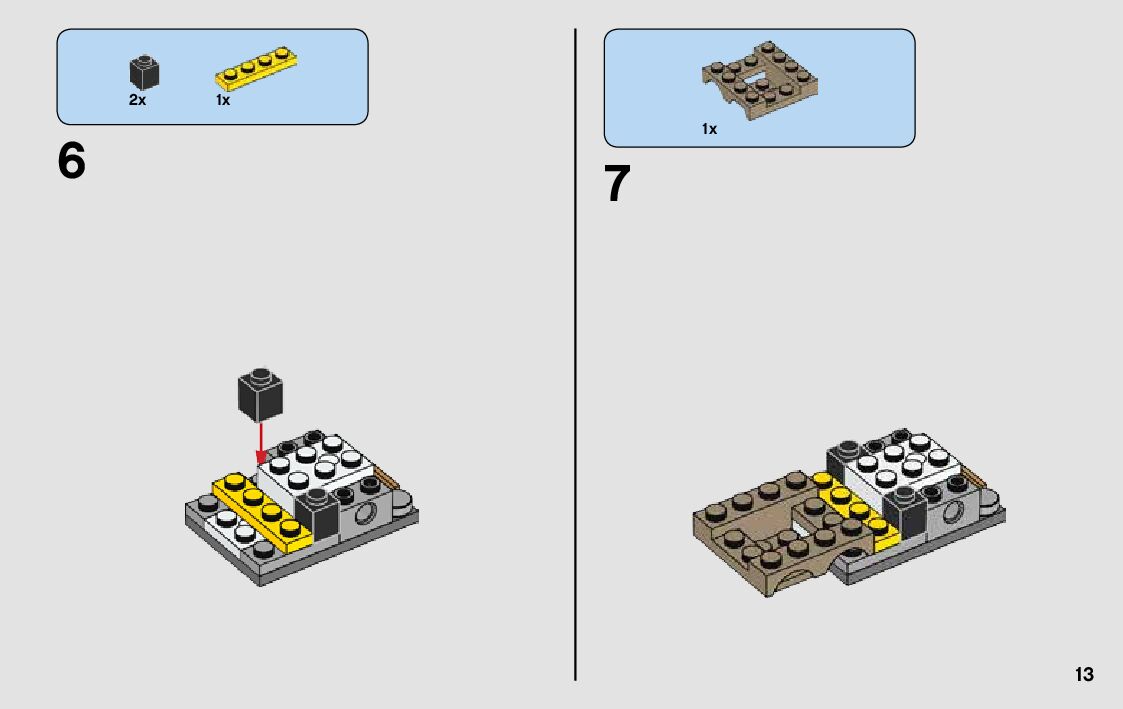 2x
1x

6

1x

7

13