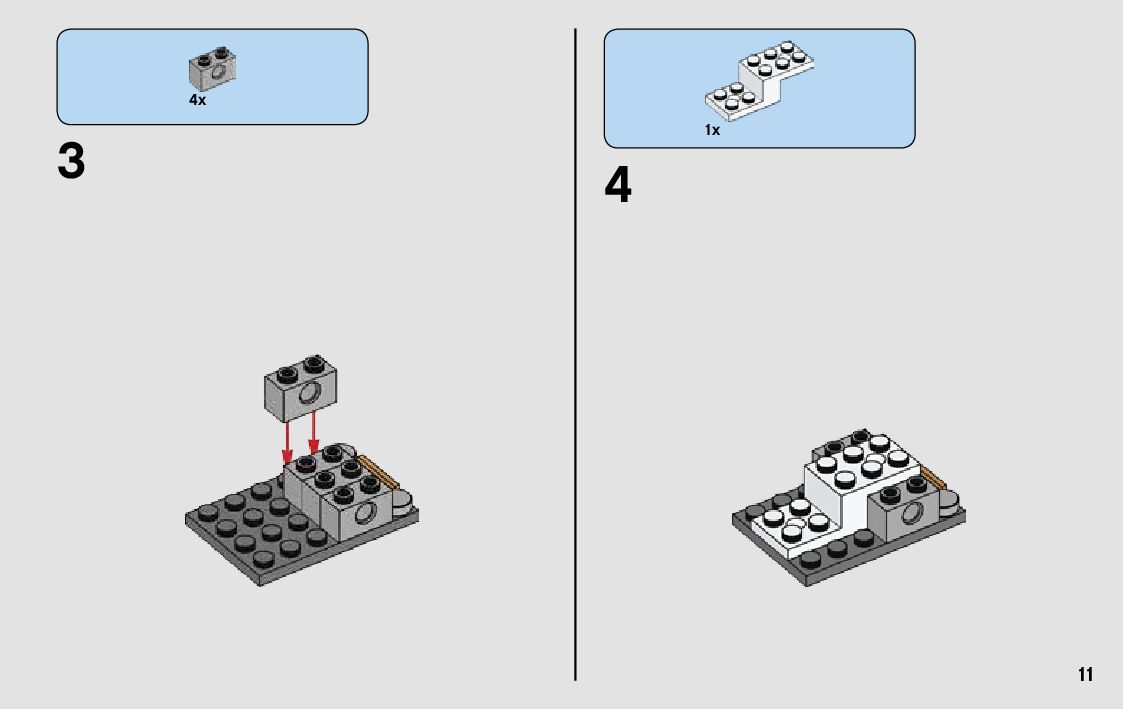 4x

3

1x

4

11