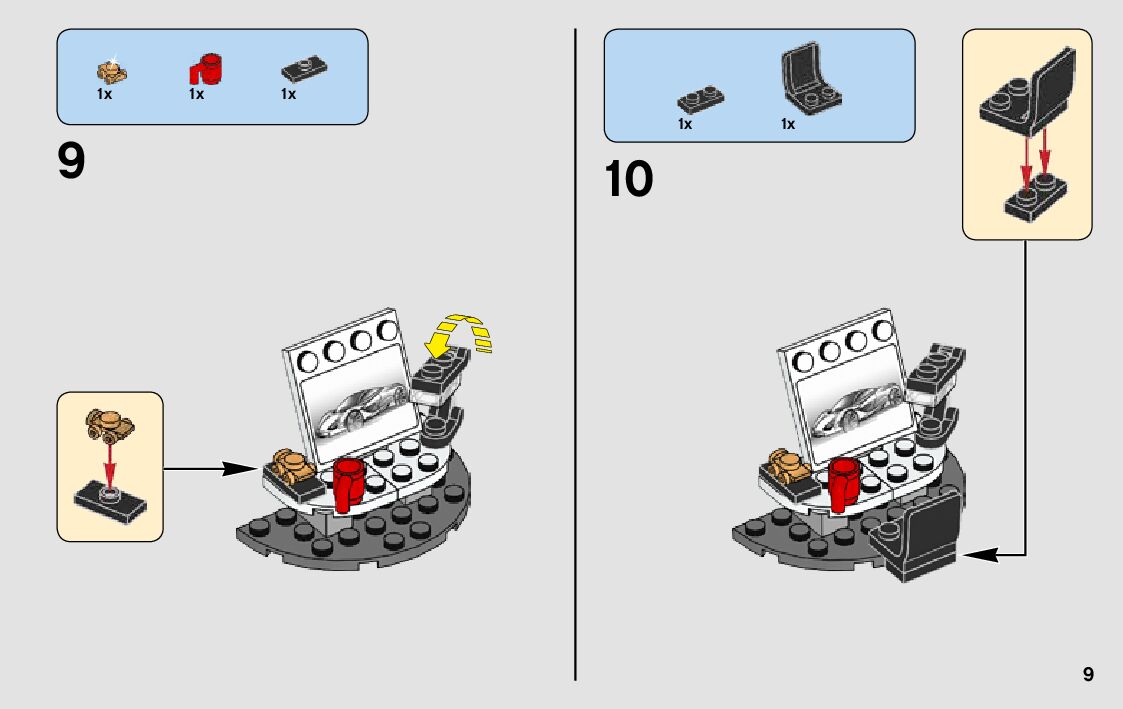 1x 1x 1x

9

1x 1x

10

9