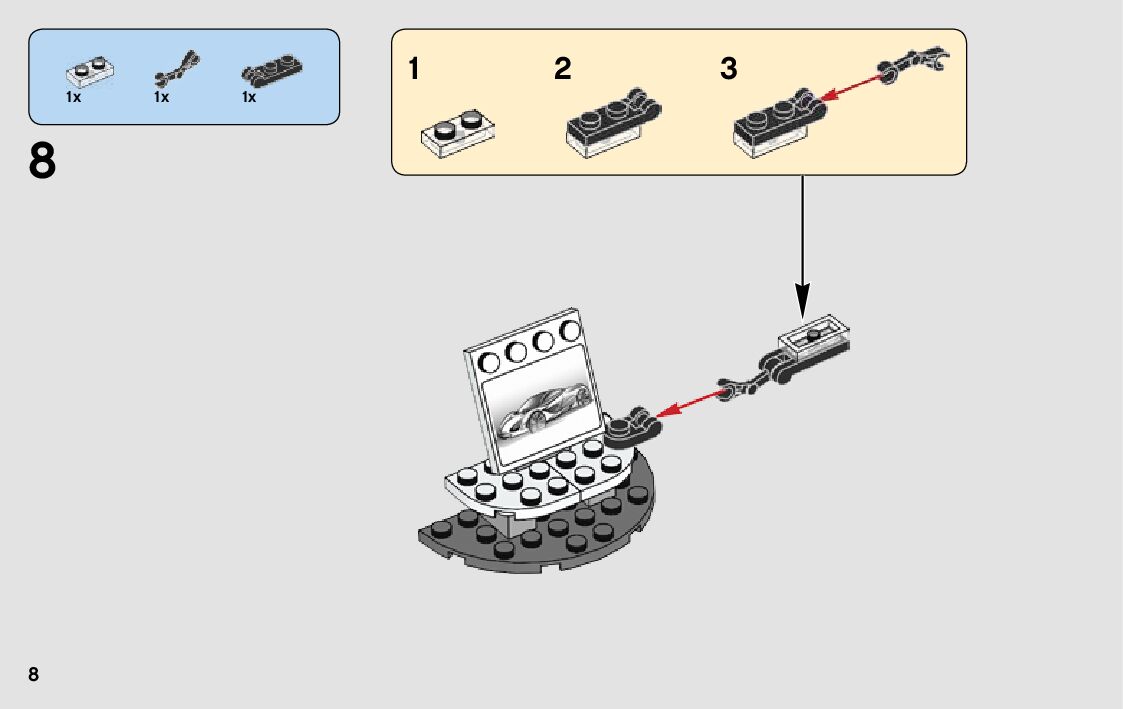 1x 1x 1x

8

1

2

3

8