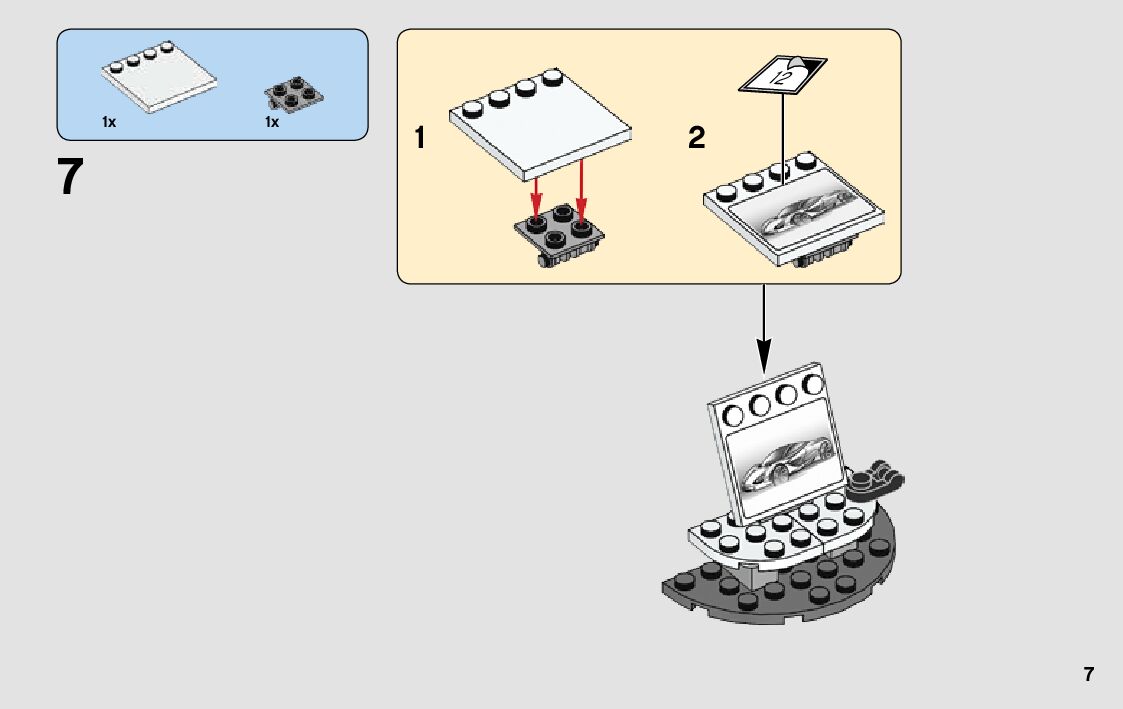 1x
1x

7

1

2

12

7