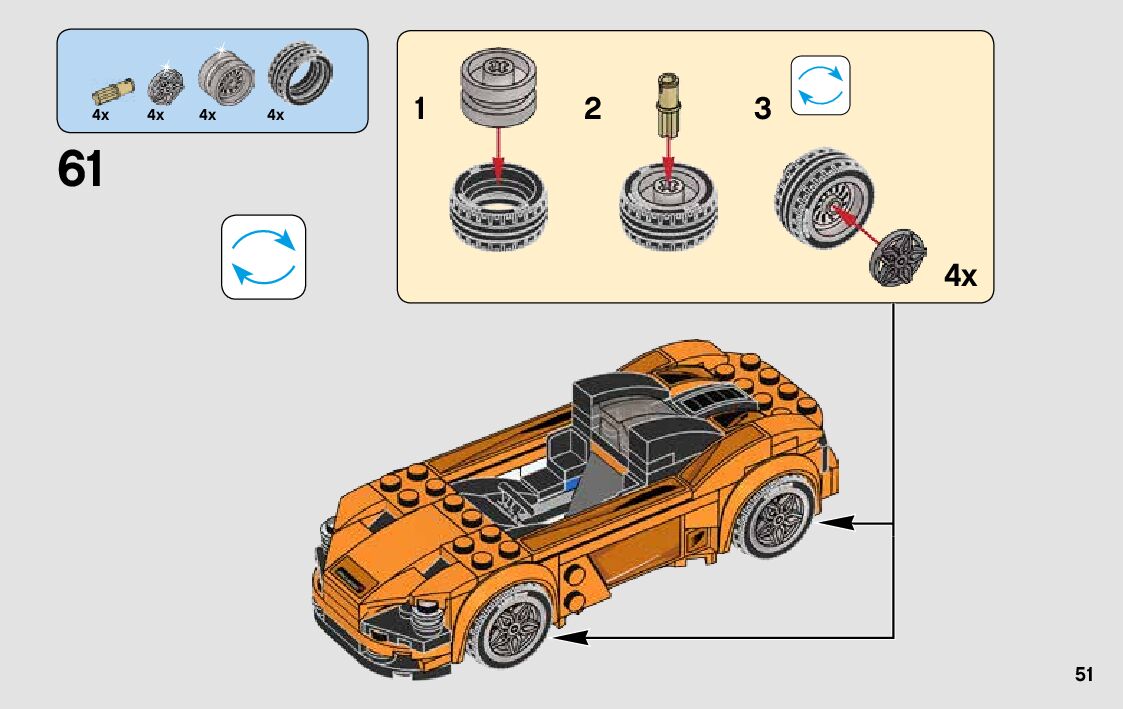 4x 4x 4x 4x

61

1

2

3

4x

51