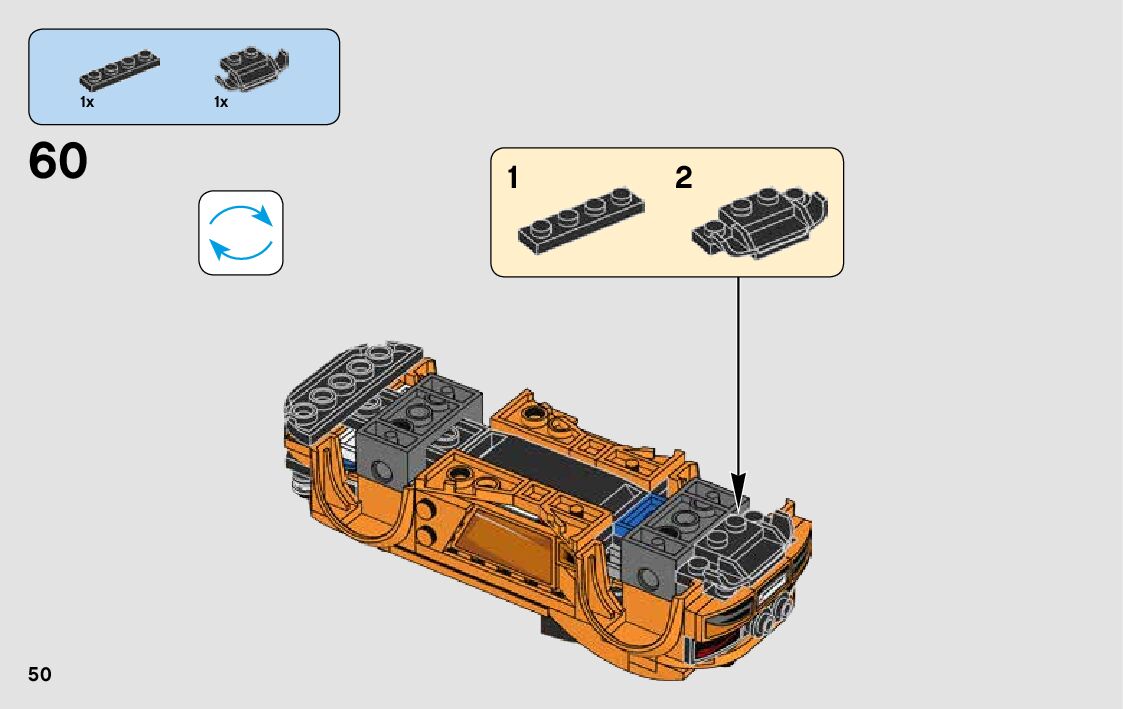 1x 1x

60

1 2

50