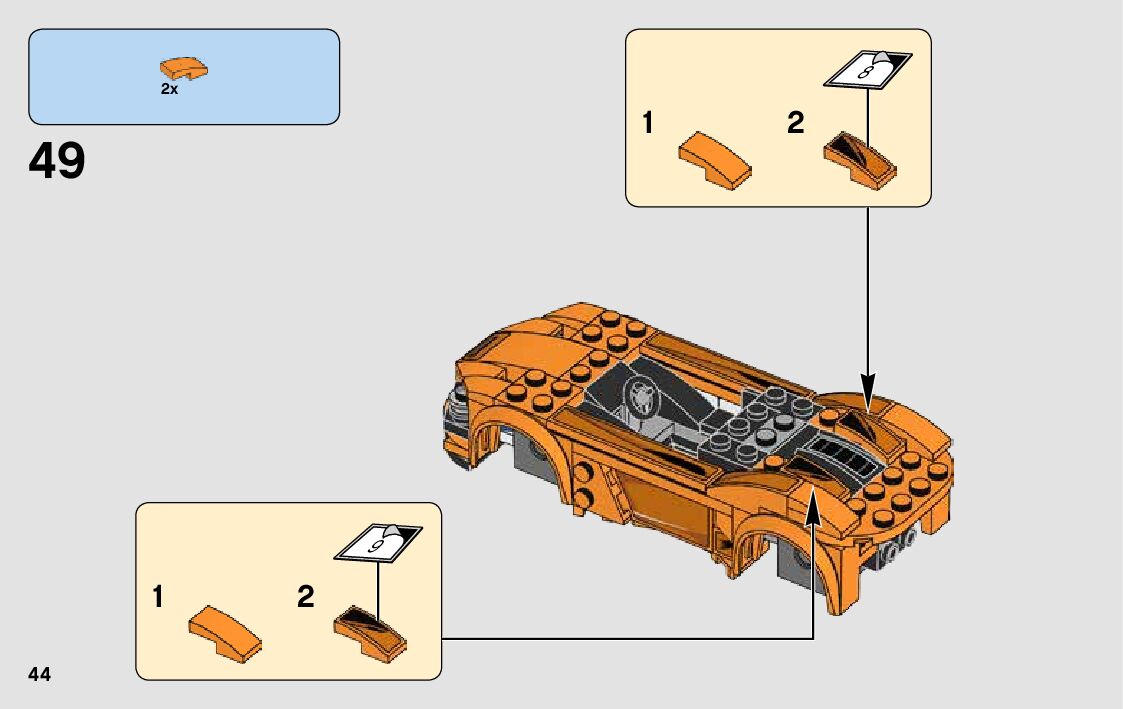 2x

49

1 2

8

1 2

9

44