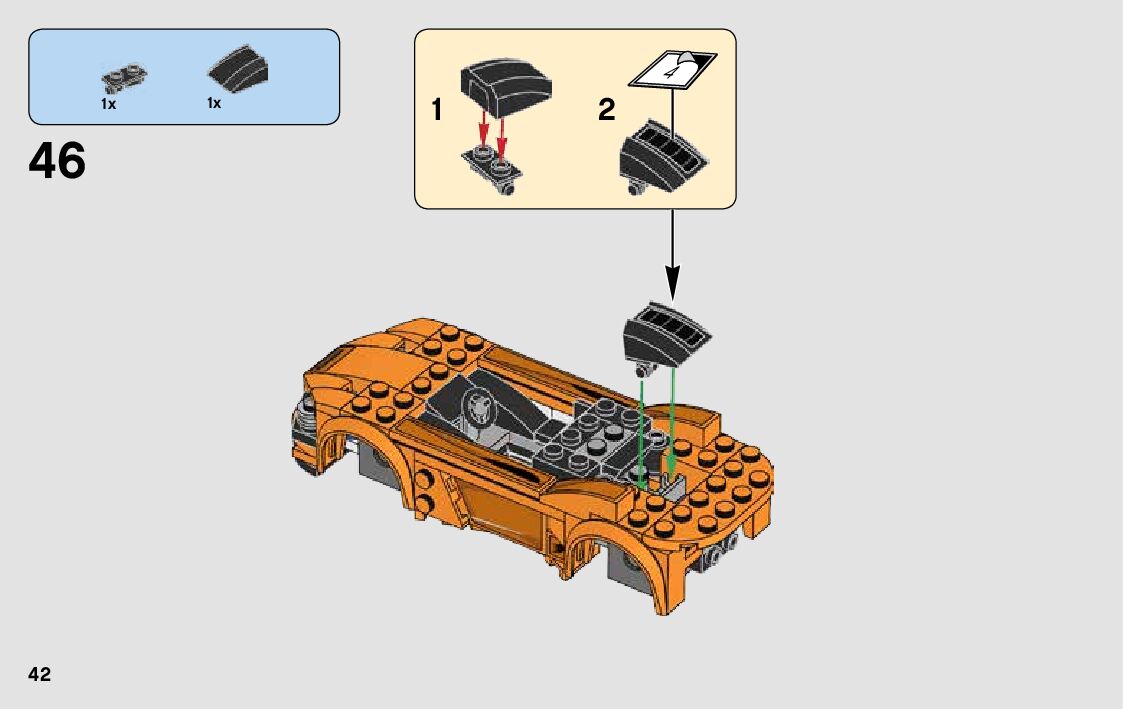 1x 1x

46

1

2

4

42