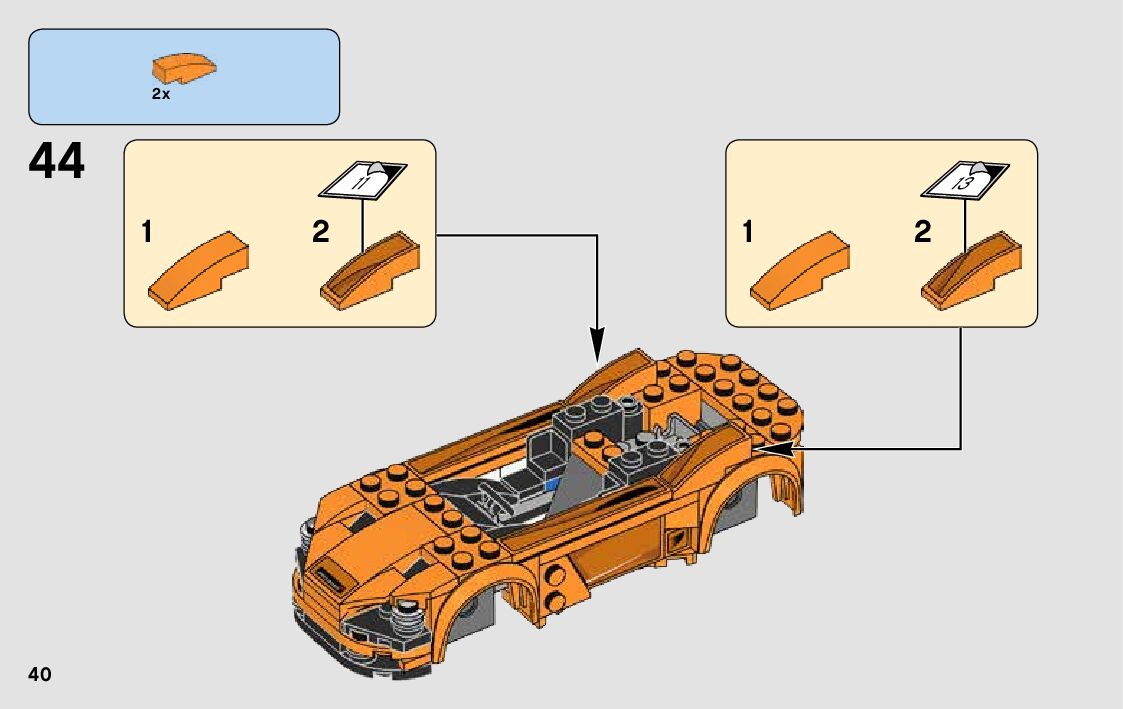 2x

44

1

2

11

1

2

13

40