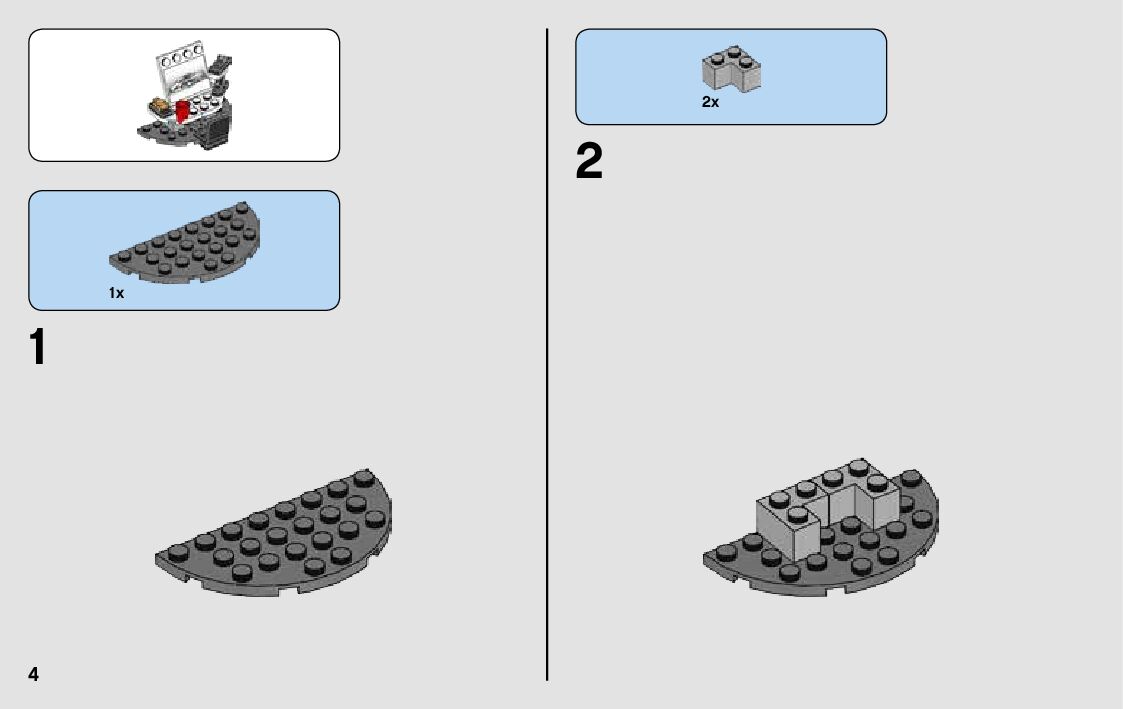 1x

1

4

2x

2