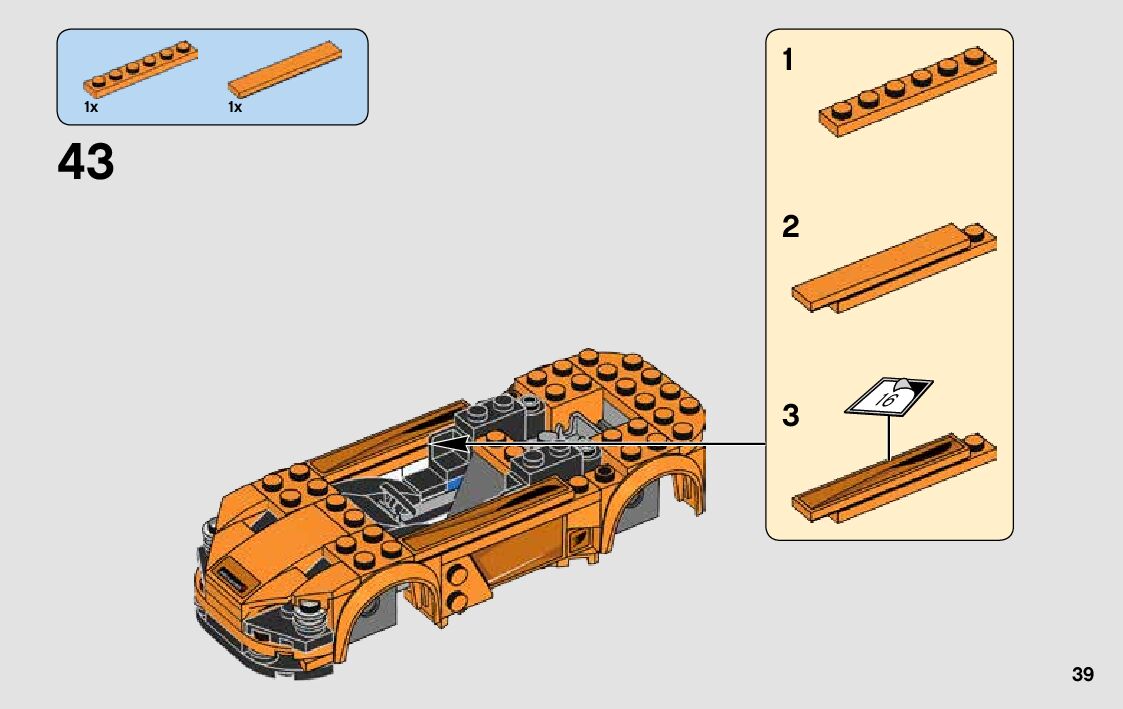 1x
1x

43

1

2

3

16

39