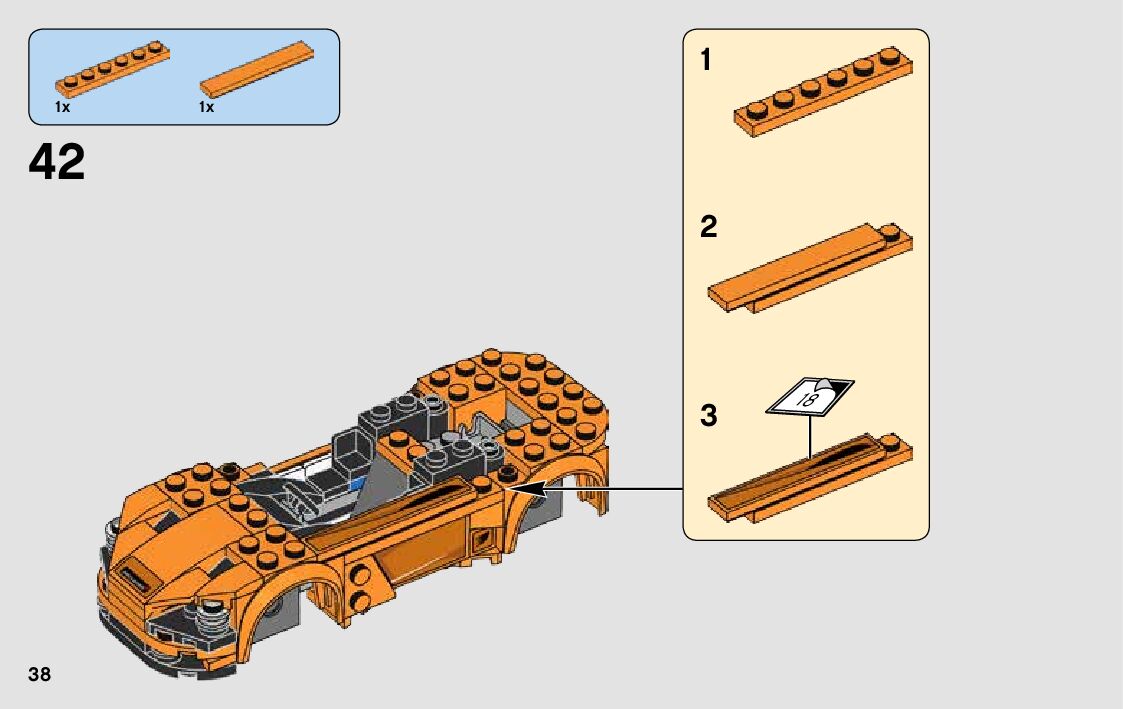 1x
1x
42
1
2
3
18
38