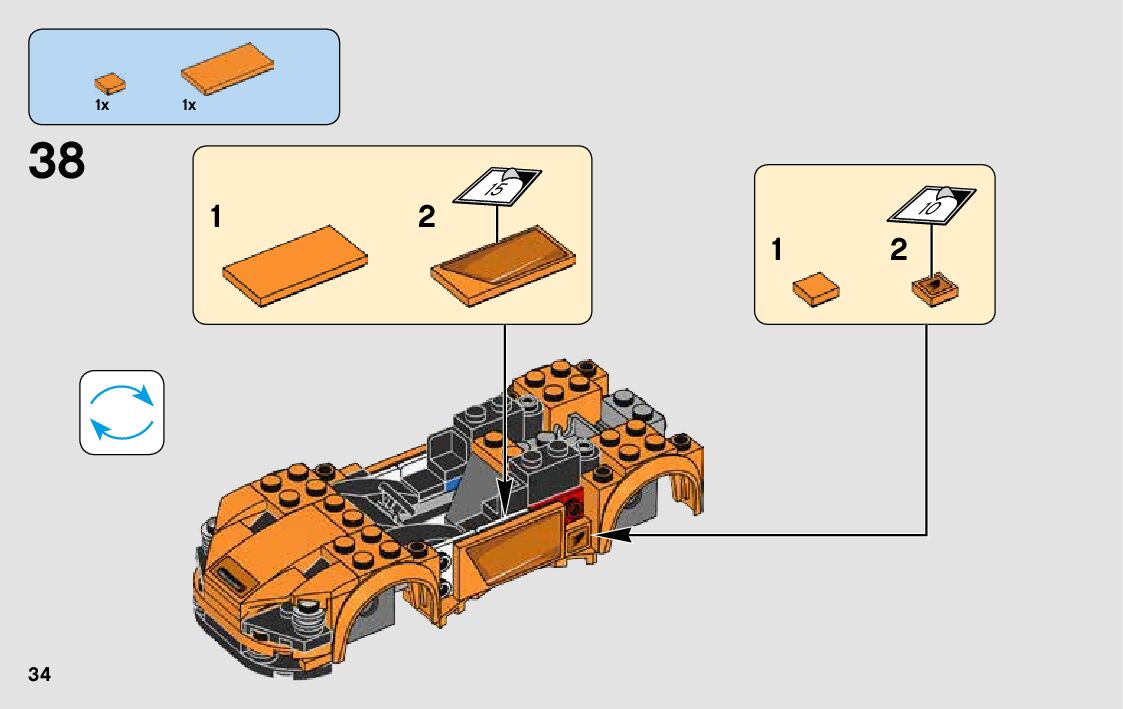 1x 1x

38

1 2

15

1 2

10

34