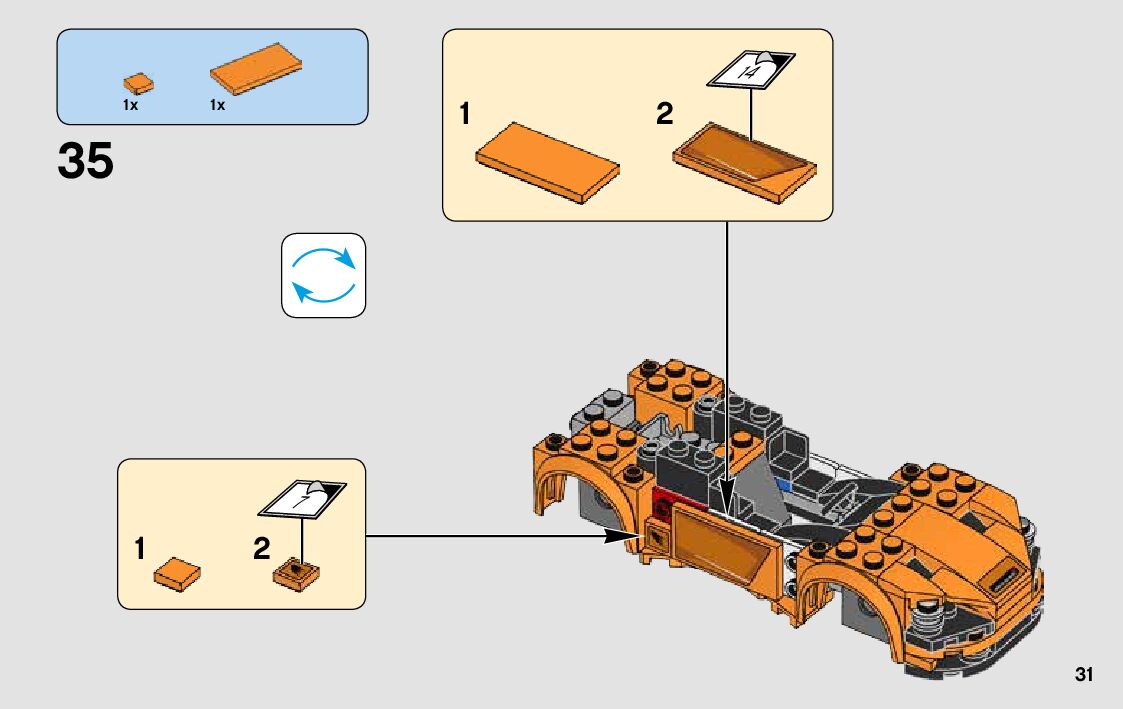 1x 1x

35

1 2

14

1 2

7

31