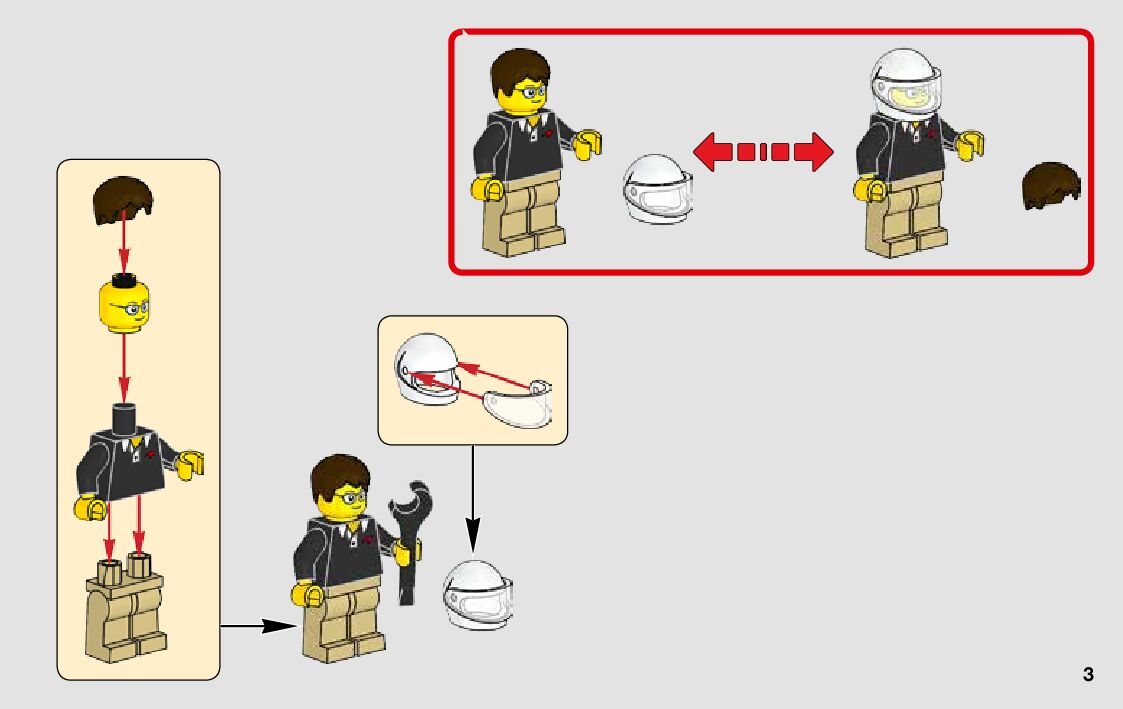 3