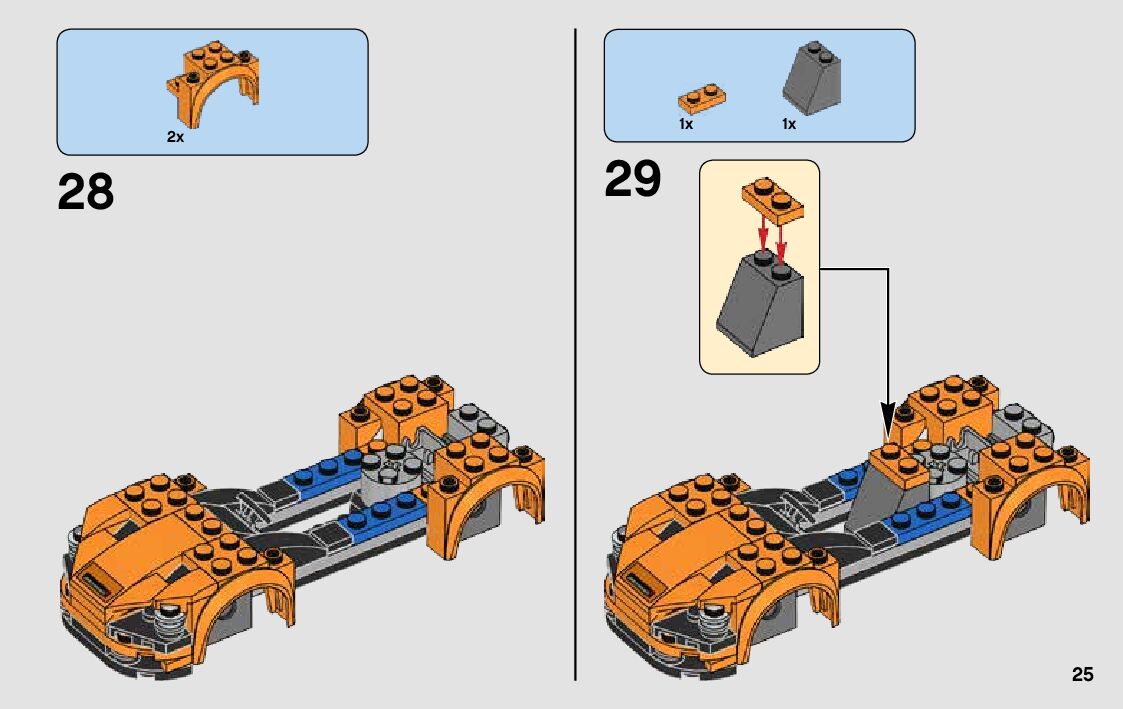 2x

28

1x 1x

29

25