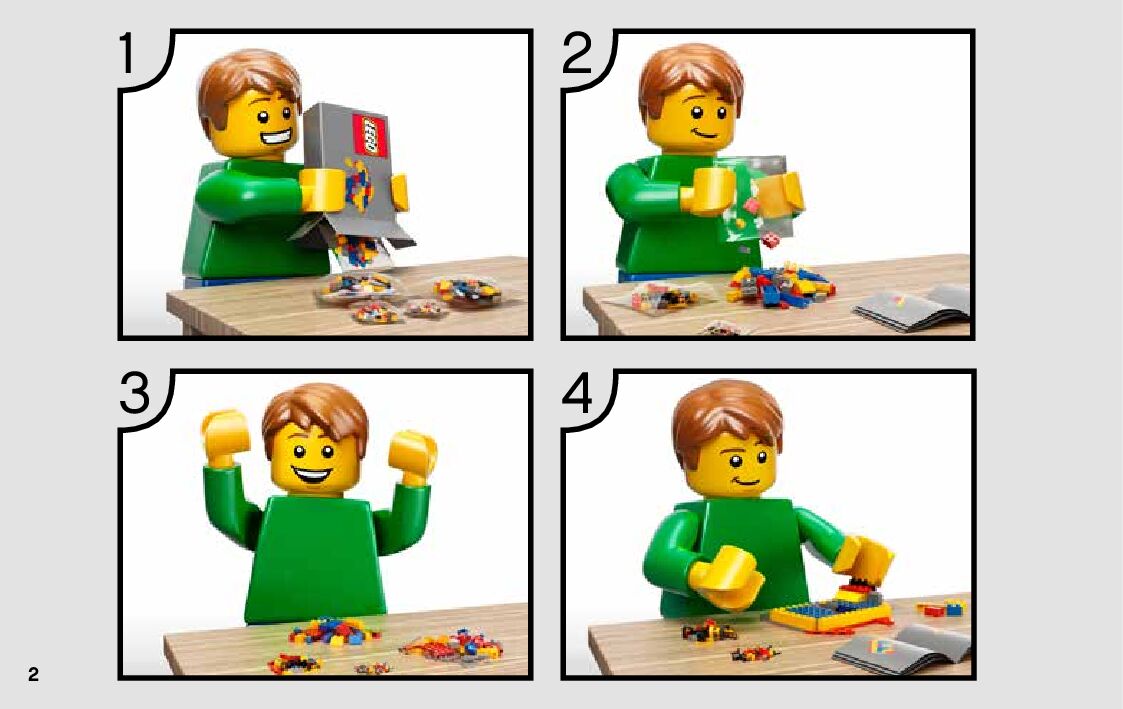 1

LEGO

2

3

4

2