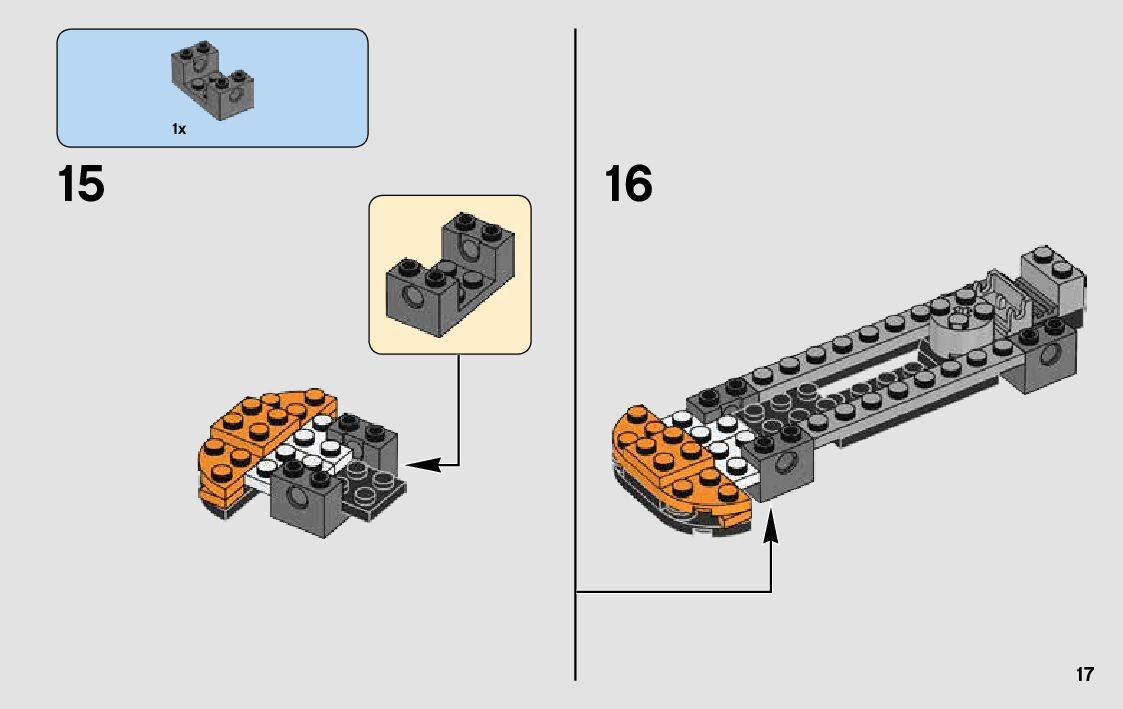 1x

15

16

17