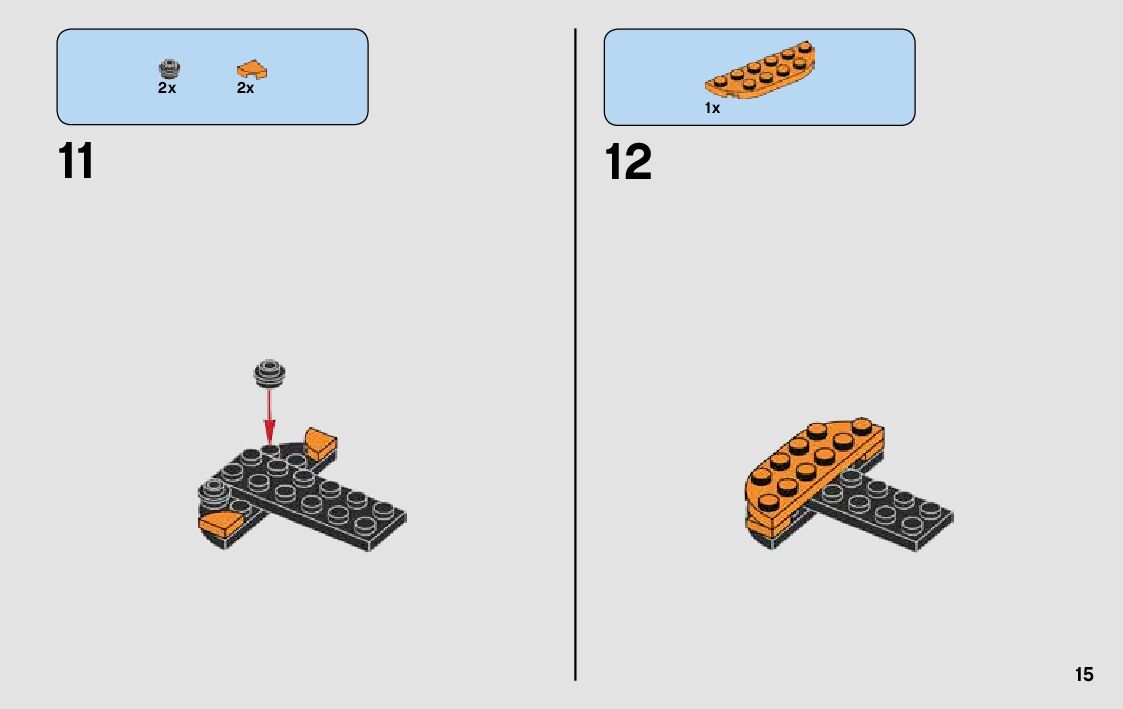 2x 2x

11

1x

12

15