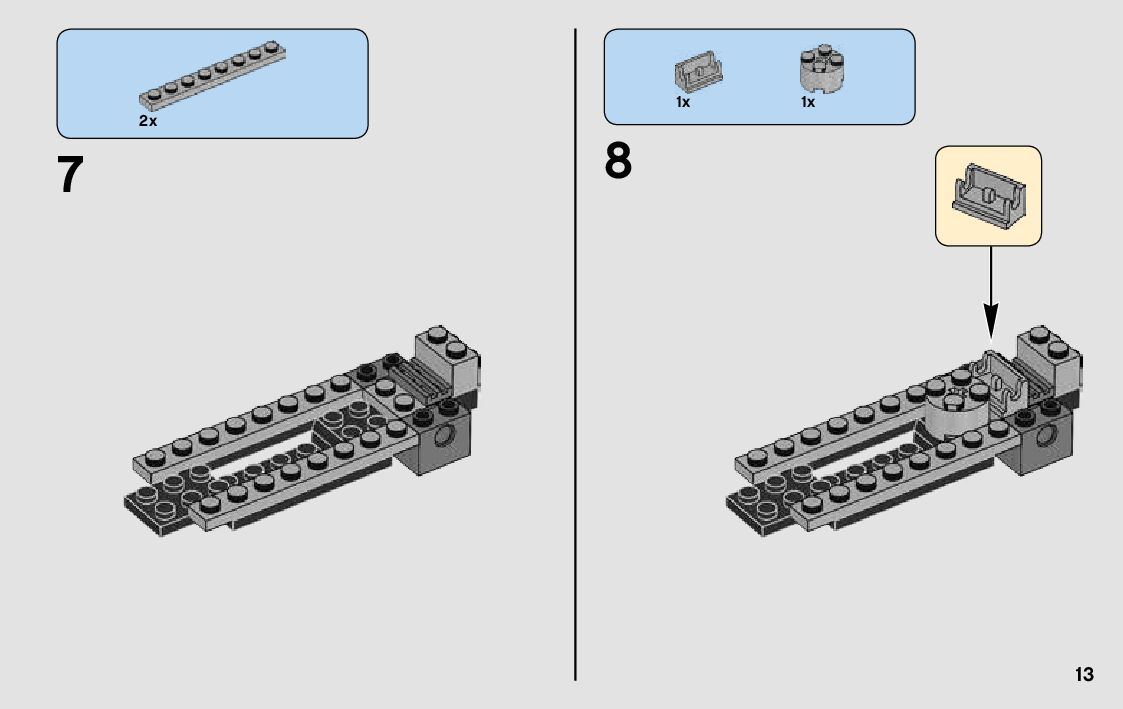 2x

7

1x

1x

8

13