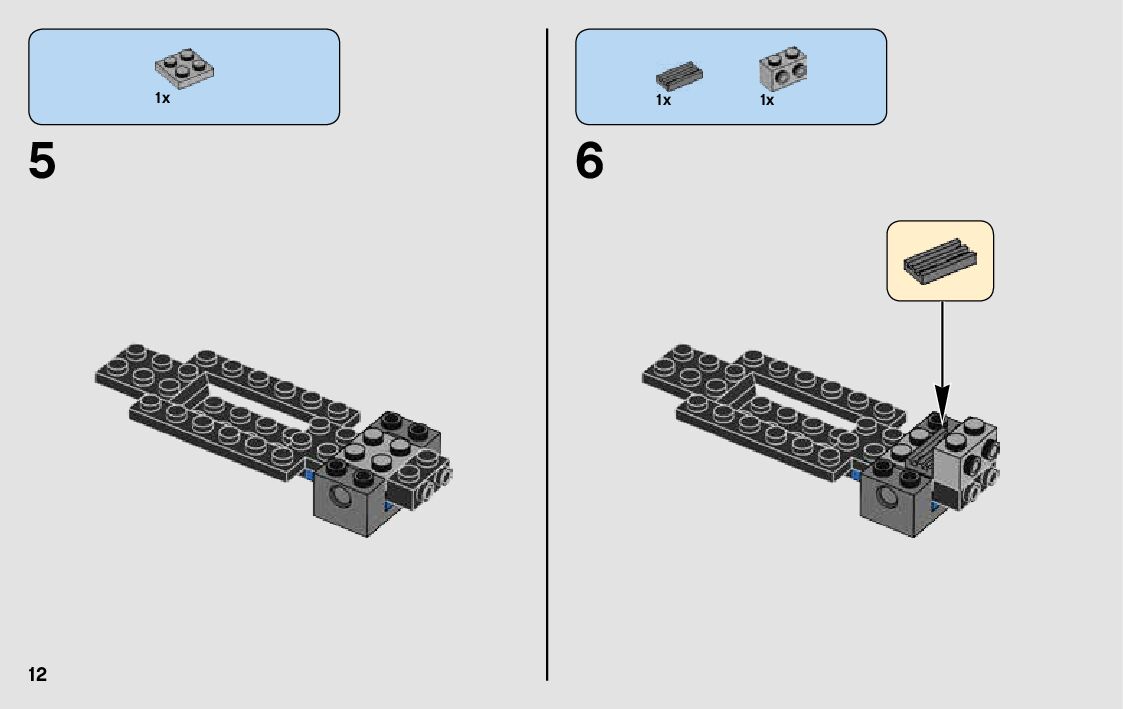 1x

5

1x 1x

6

12