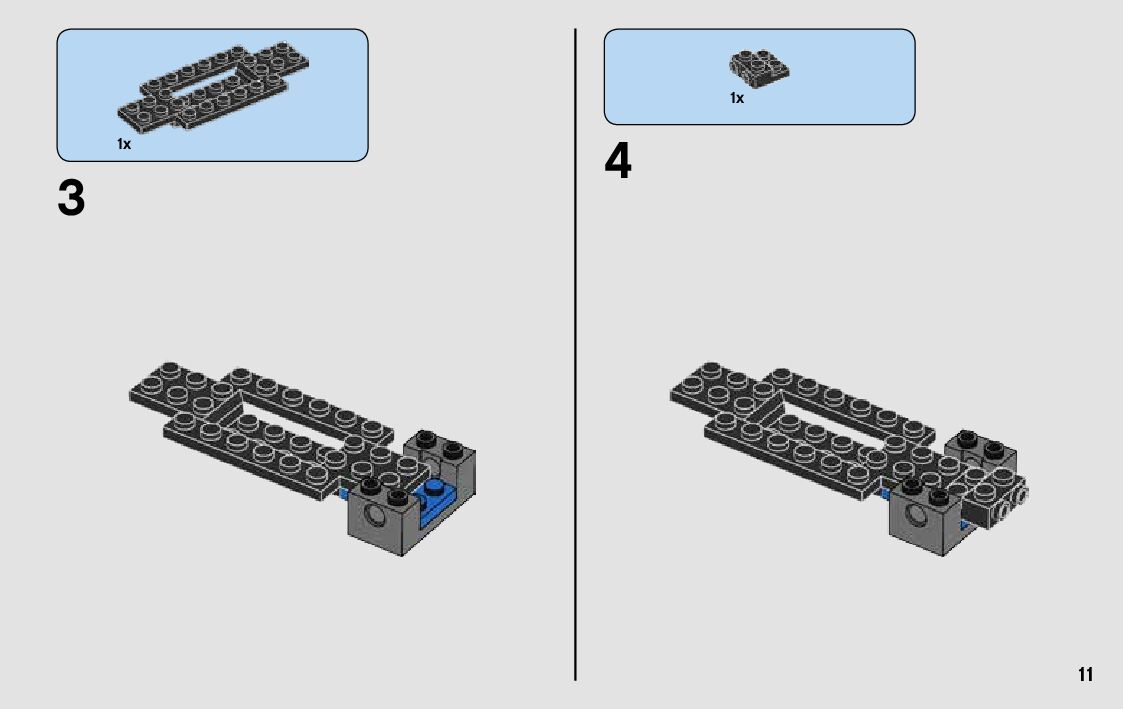 1x

3

1x

4

11