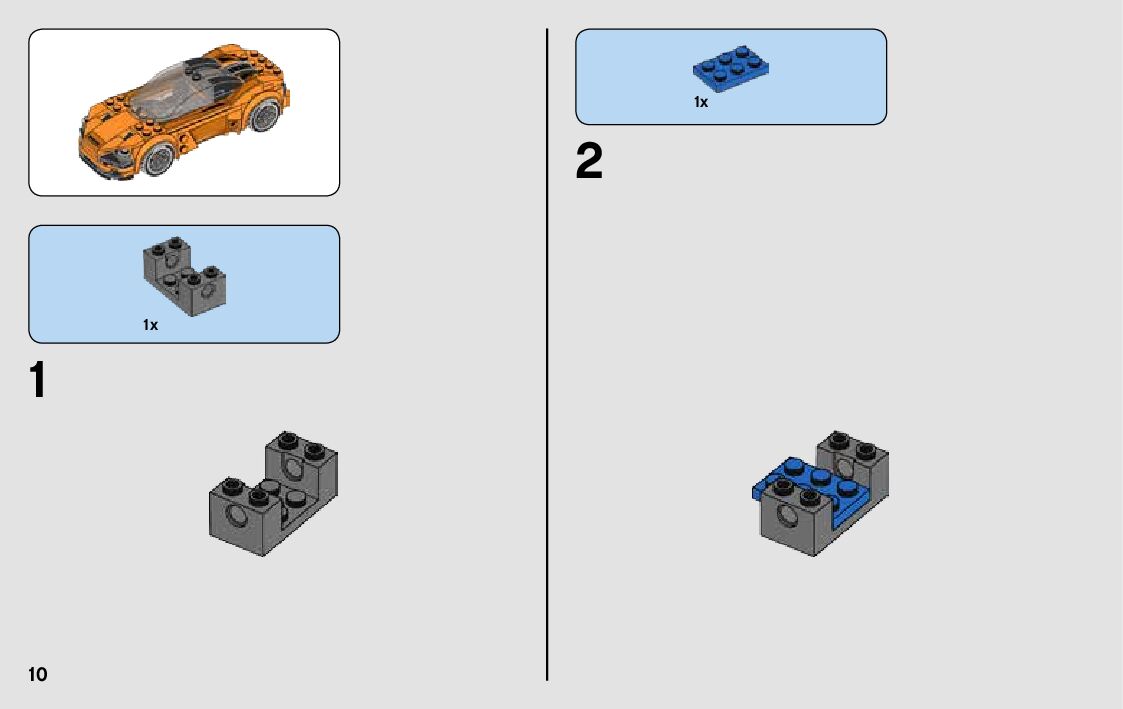 1x

1

10

1x

2