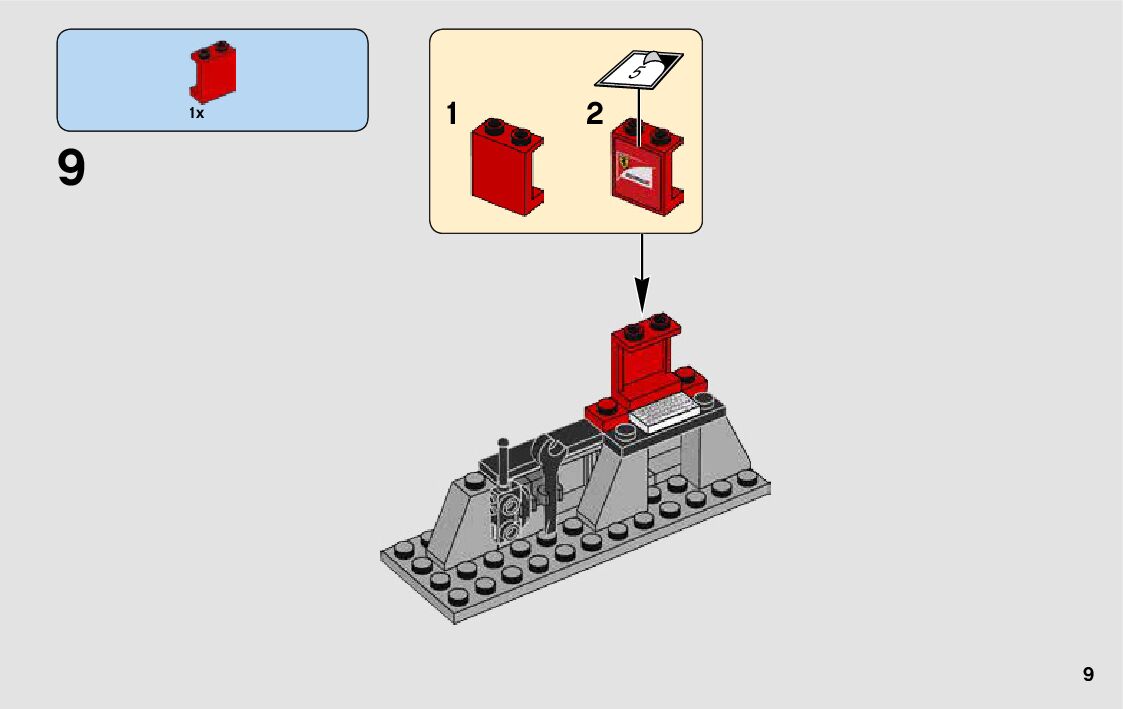 1x

9

1

2

5

9