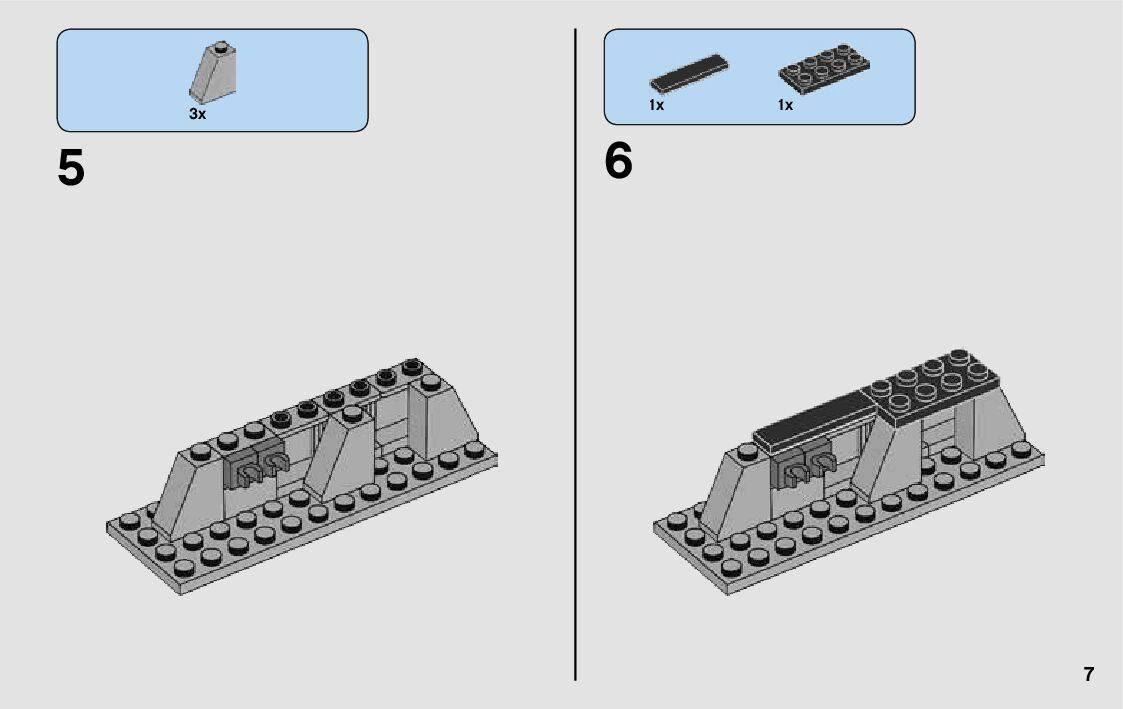 3x

5

1x

1x

6

7