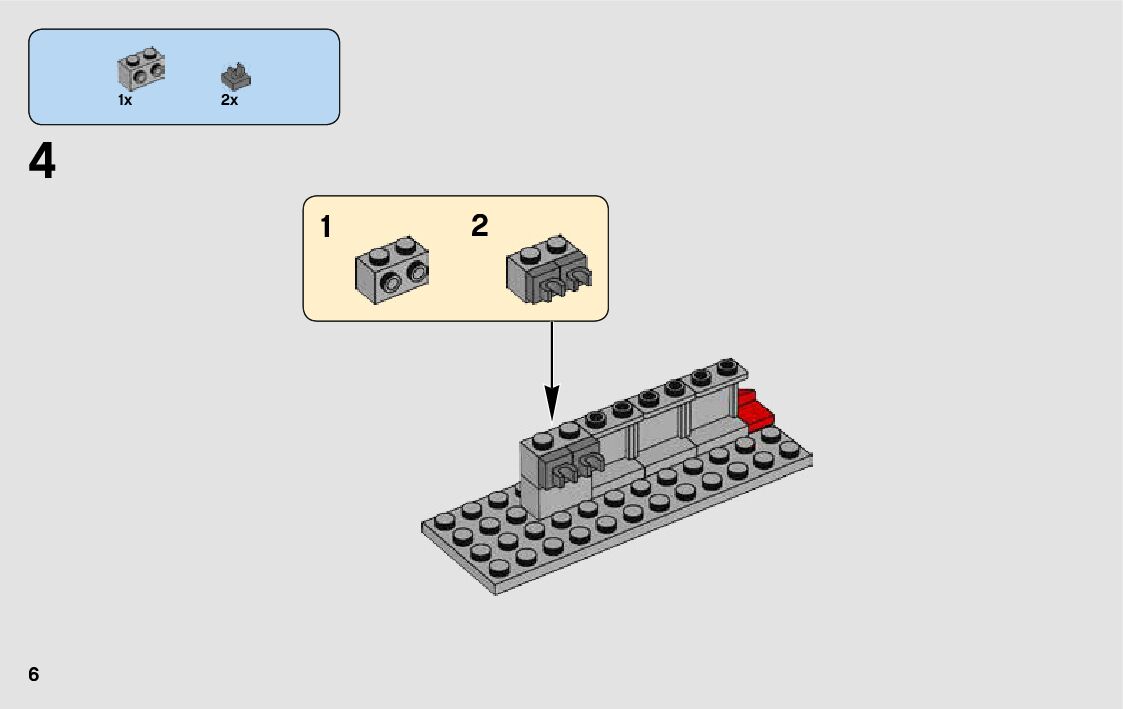 1x
2x

4

1
2

6