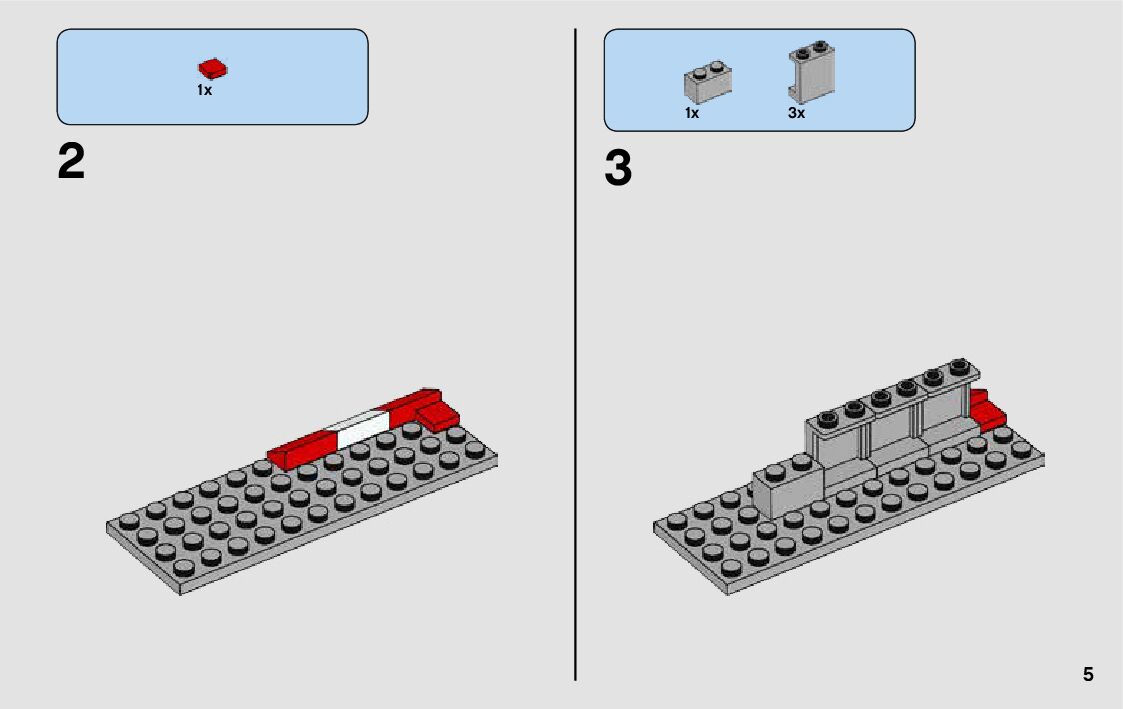 1x

2

1x

3x

3

5