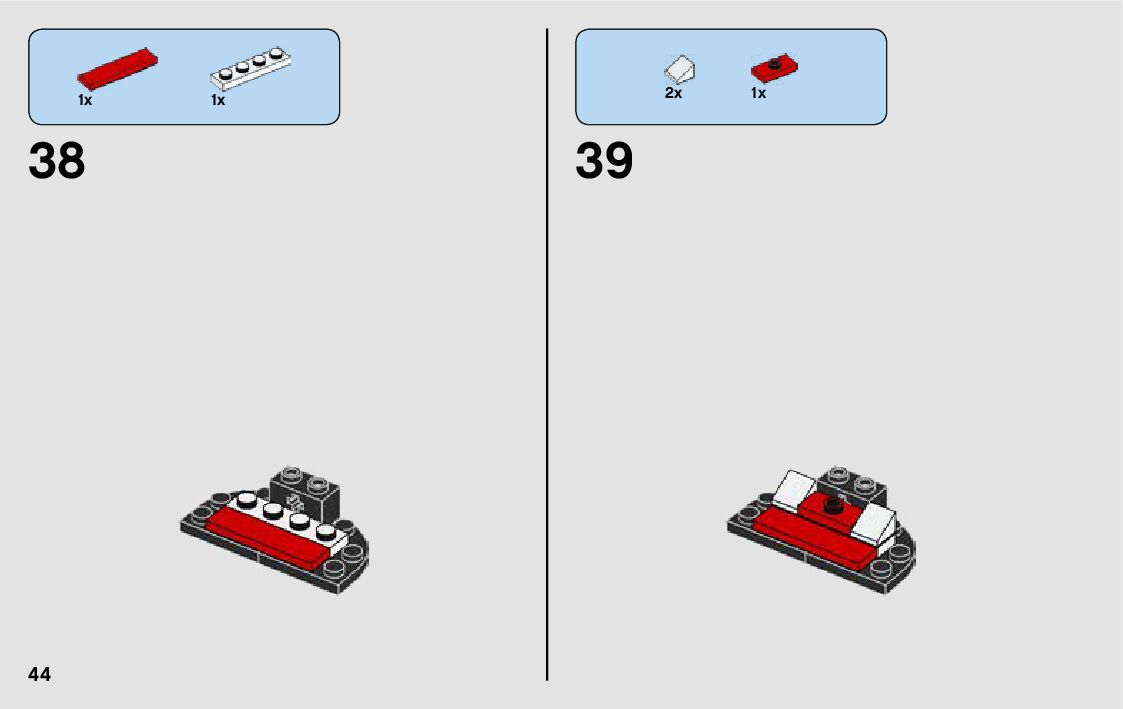 1x
1x

38

2x
1x

39

44