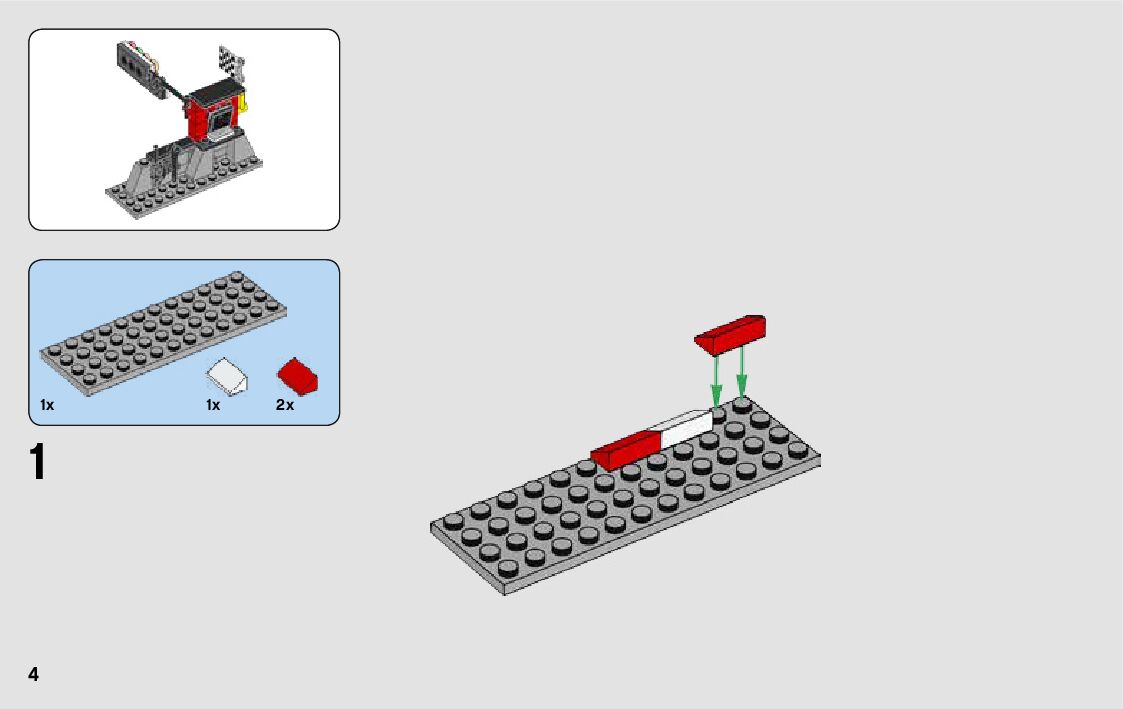 1x

1x

2x

1

4