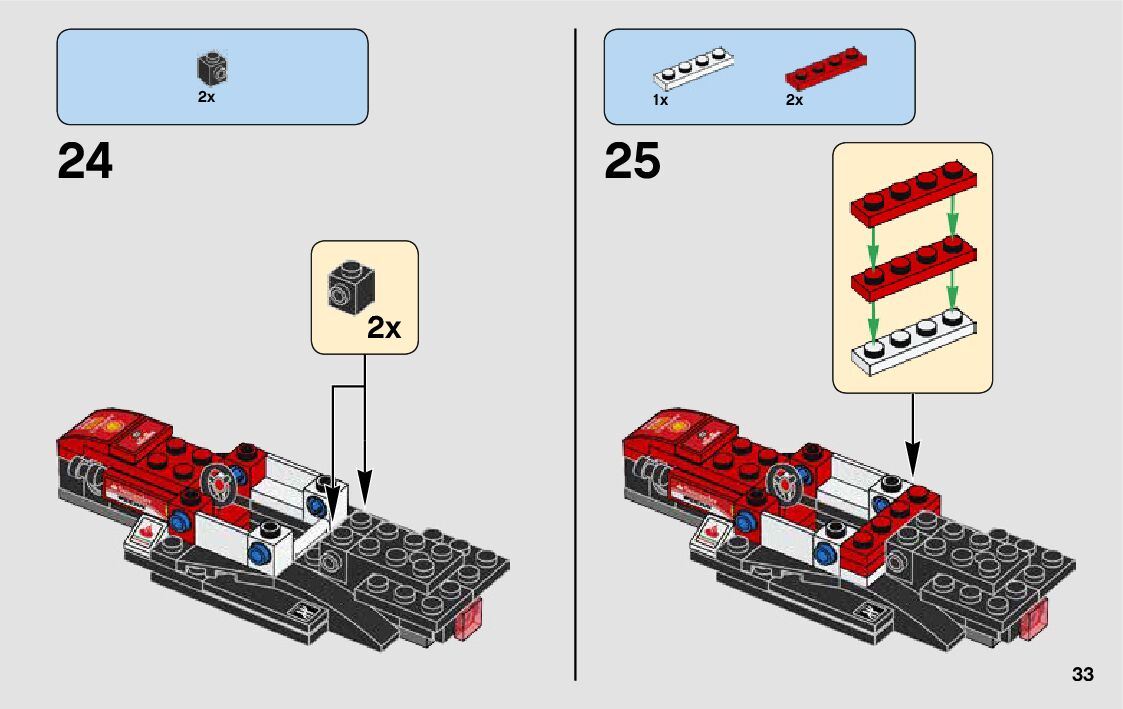 2x

24

2x

1x

2x

25

33