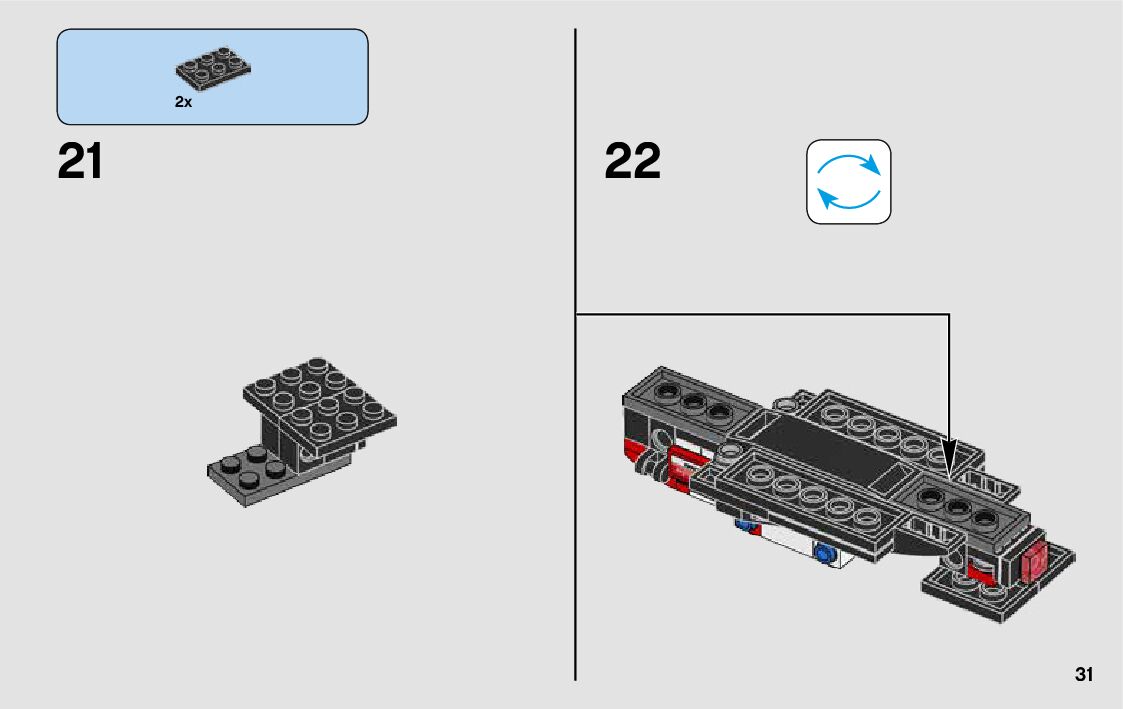 2x

21

22

31