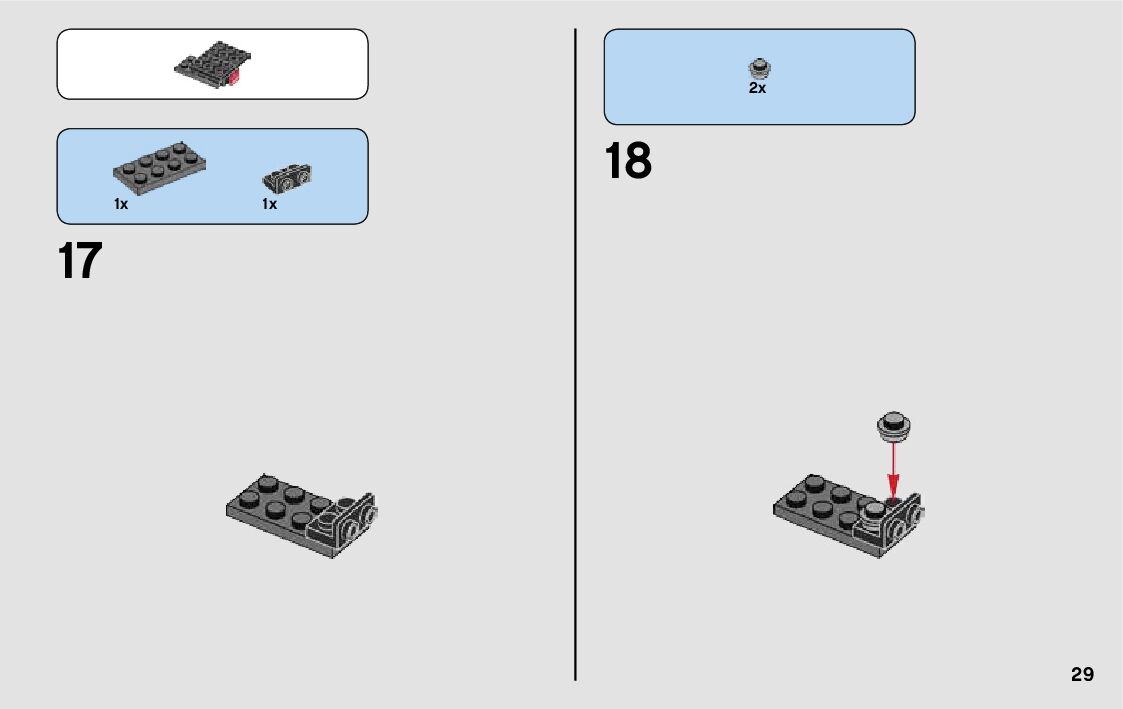 1x
1x

17

2x

18

29