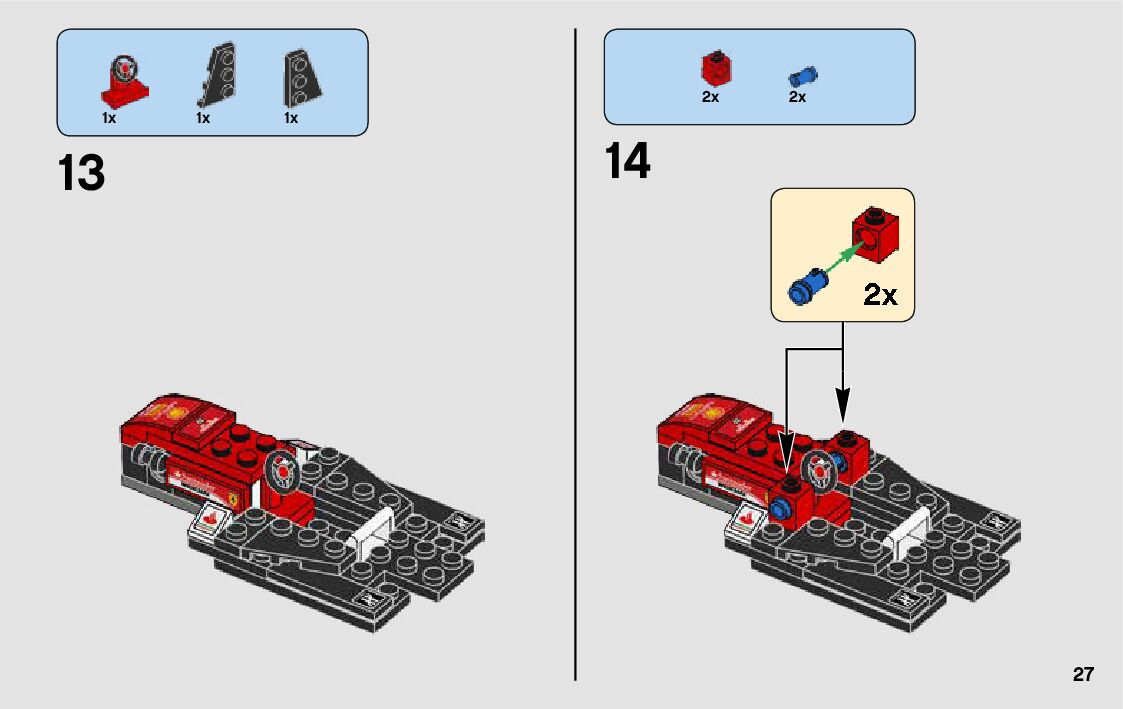 1x 1x 1x

13

2x 2x

14

2x

27