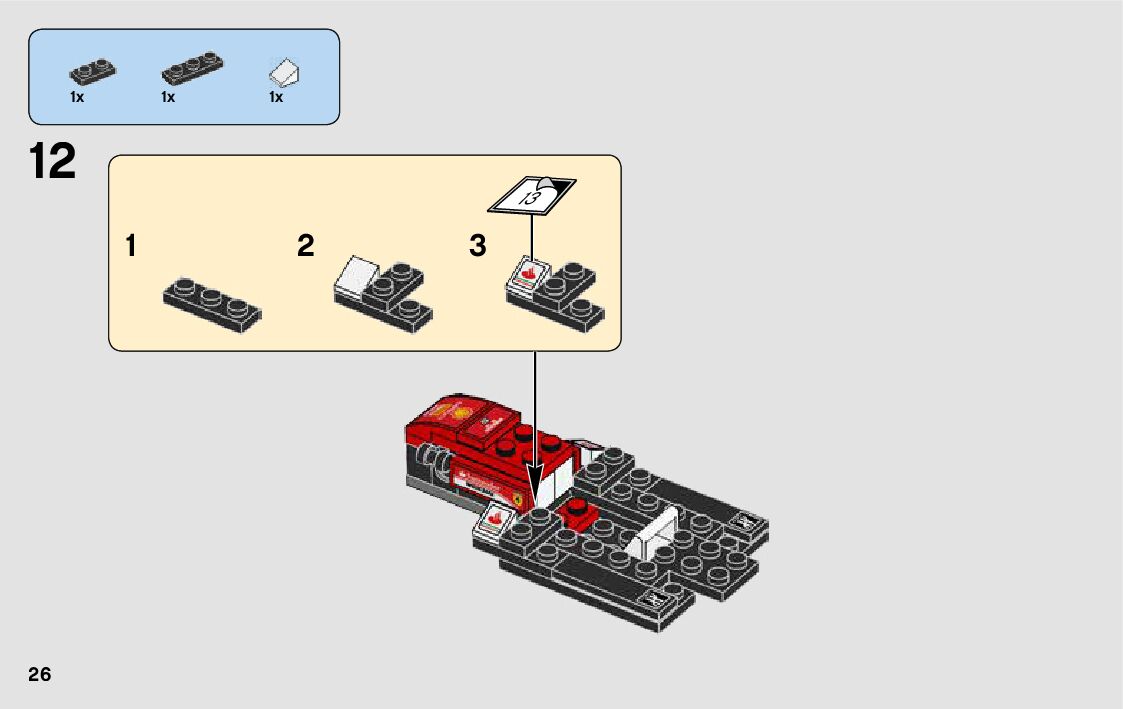 1x 1x 1x

12

1

2

3

13

26