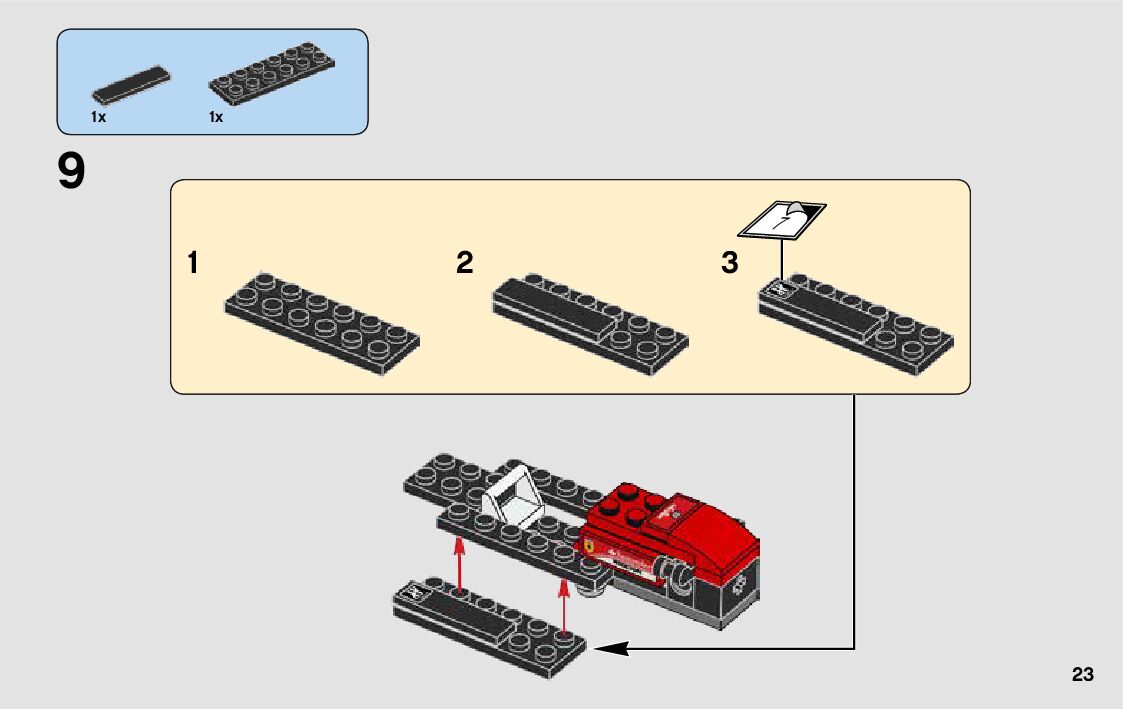 1x 1x

9

1

2

3

7

23