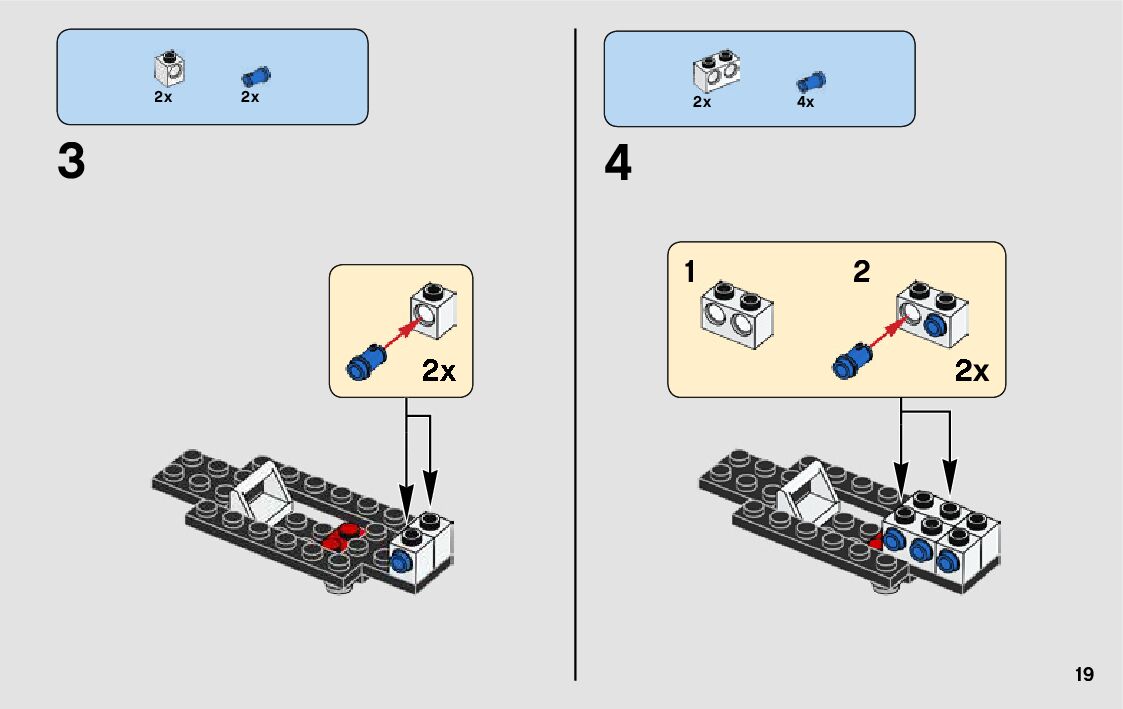 2x 2x

3

2x

2x 4x

4

1

2

2x

19