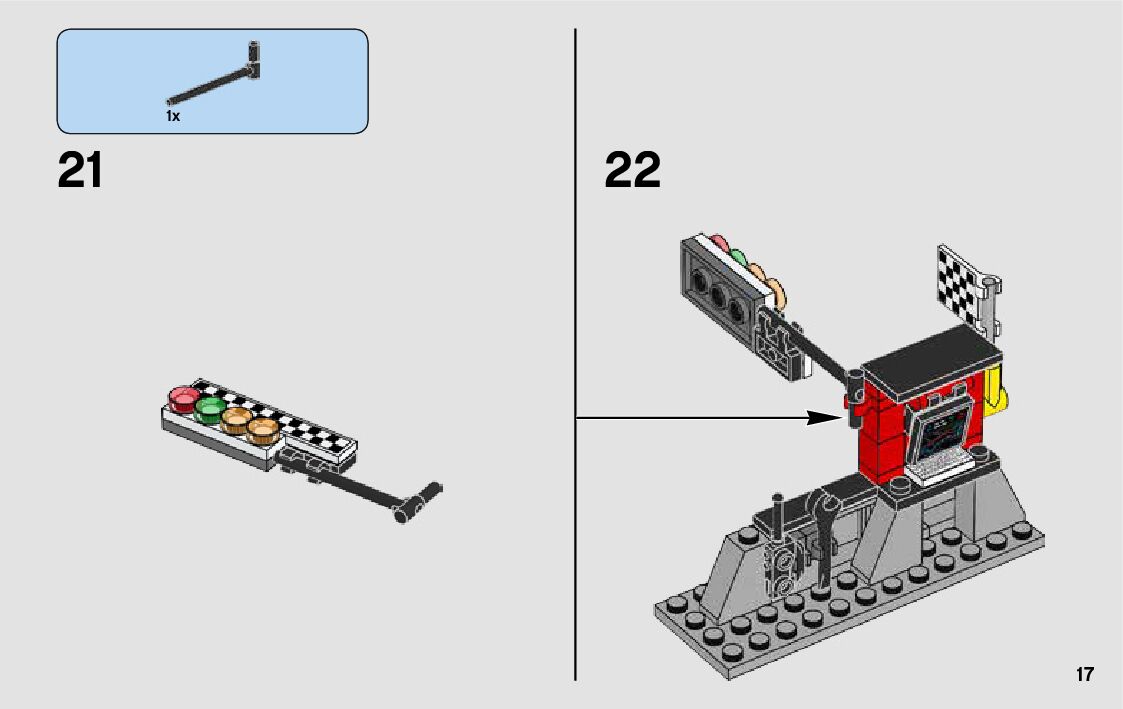 1x

21

22

17