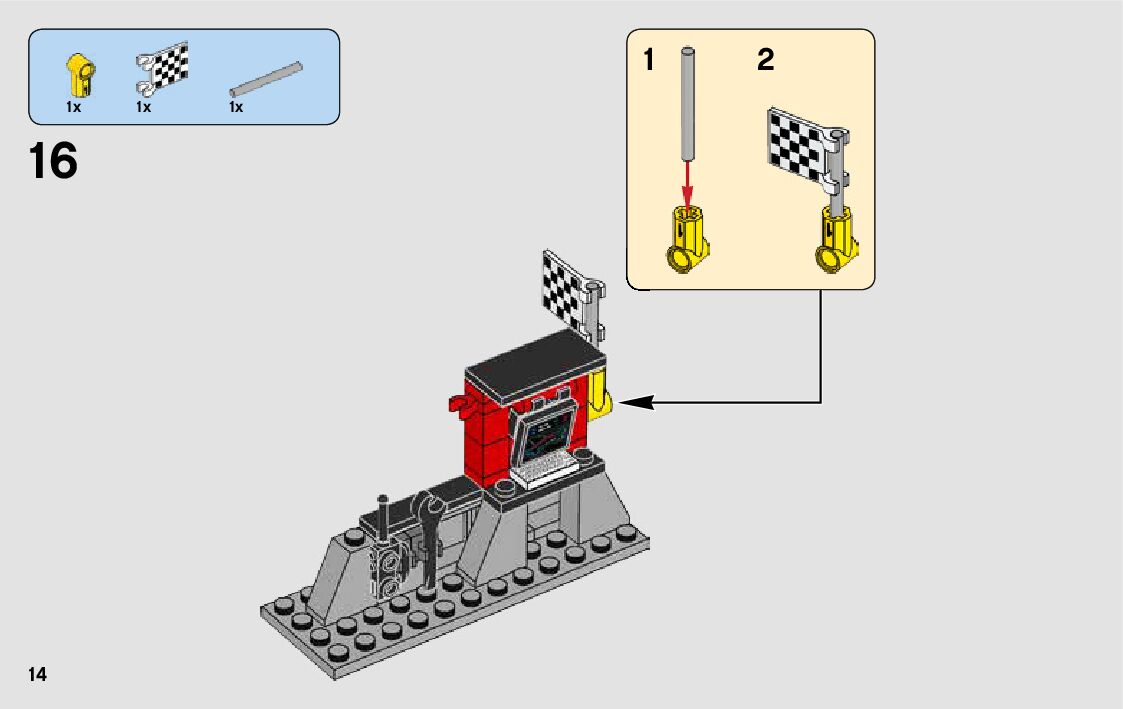 1x 1x 1x

16

1 2

14