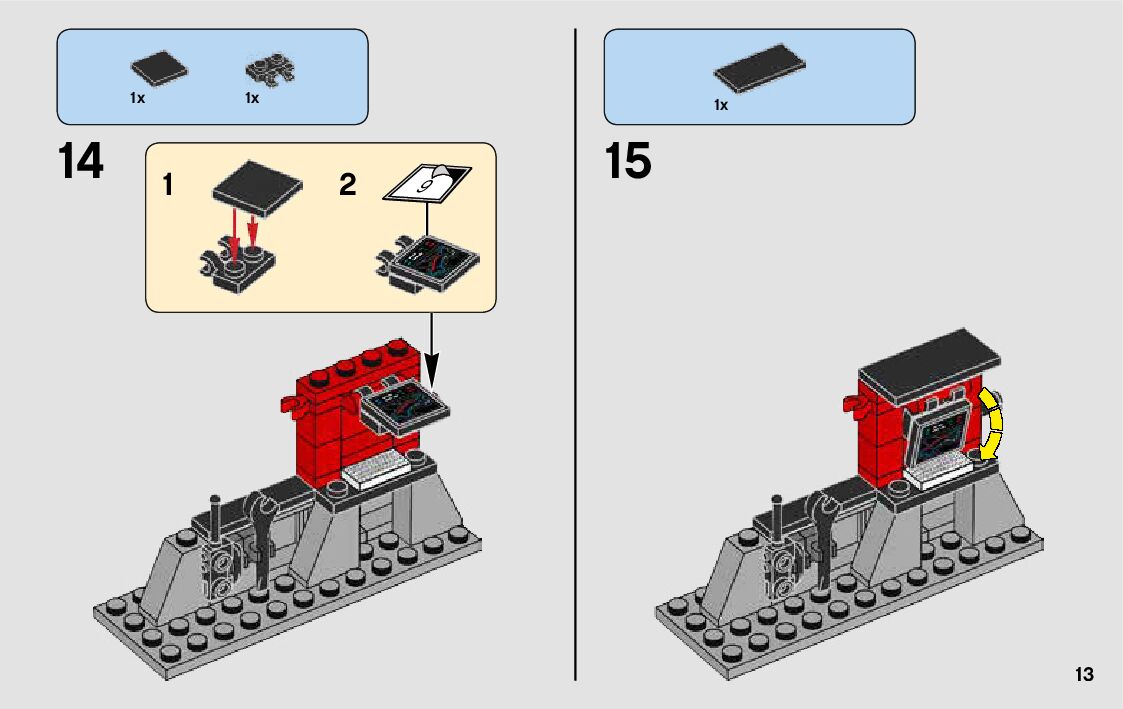 1x 1x

14

1 2

9

1x

15

13