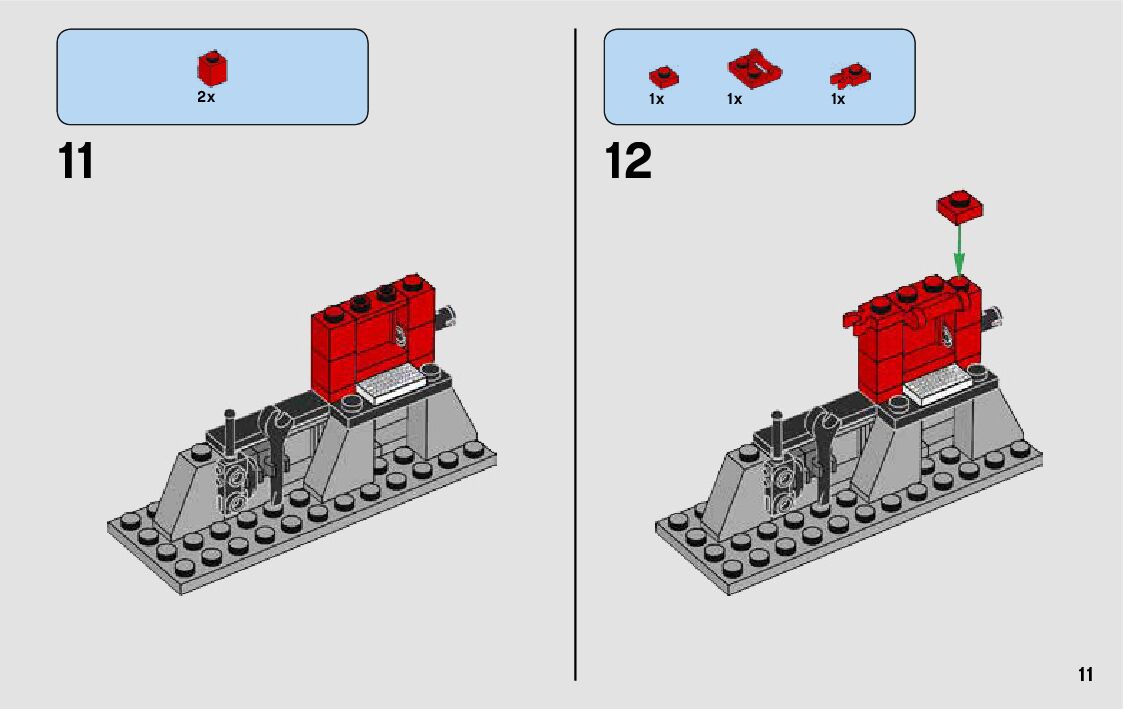 2x

11

1x 1x 1x

12

11