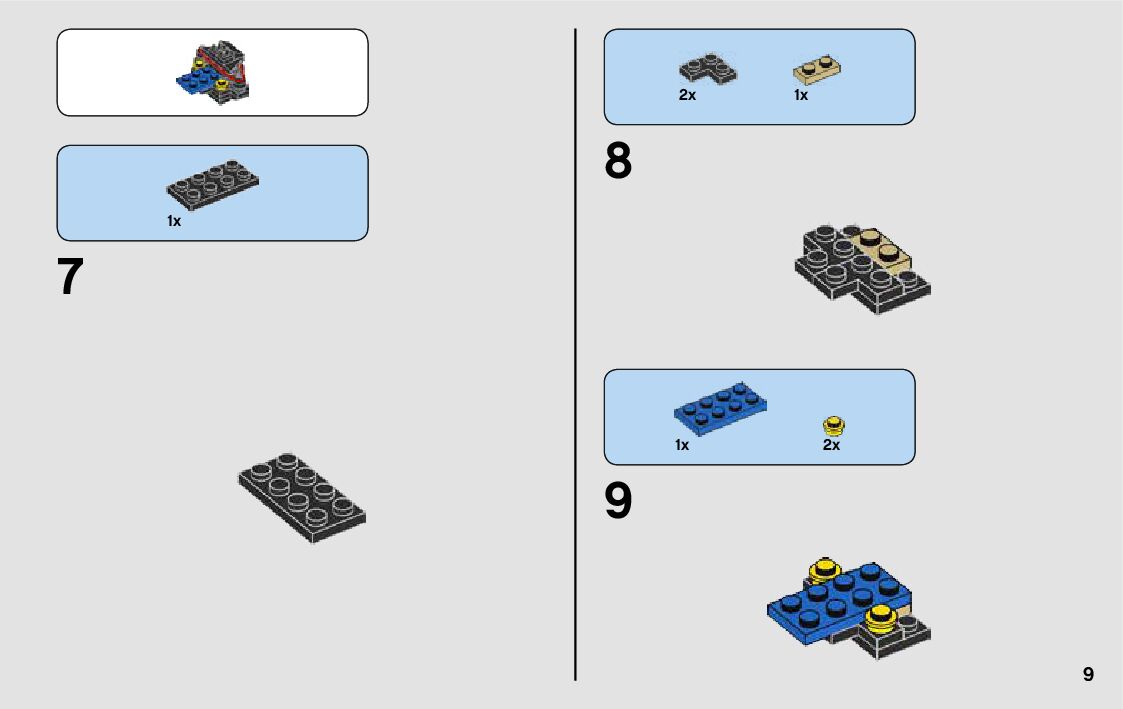 1x

7

2x

1x

8

1x

2x

9

9